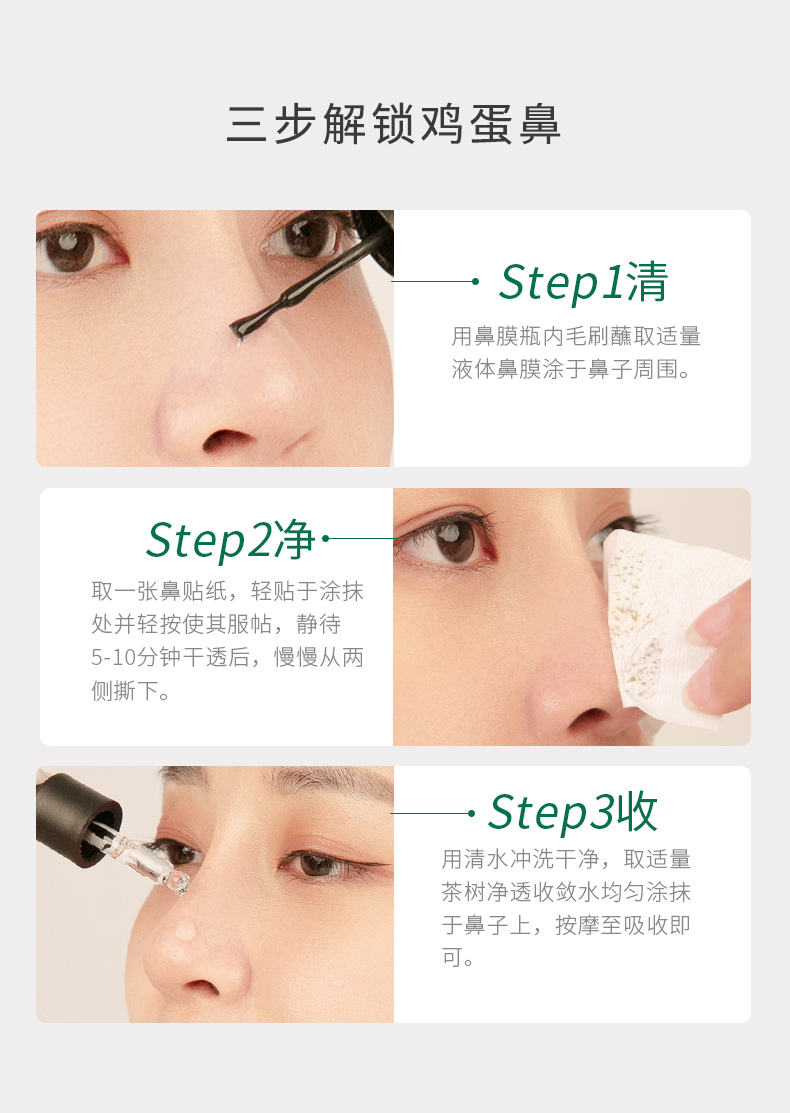 三步解锁鸡蛋鼻

Step1清

用鼻膜瓶内毛刷蘸取适量液体鼻膜涂于鼻子周围。

Step2净

取一张鼻贴纸，轻贴于涂抹处并轻按使其服帖，静待5-10分钟干透后，慢慢从两侧撕下。

Step3收

用清水冲洗干净，取适量茶树净透收敛水均匀涂抹于鼻子上，按摩至吸收即可。