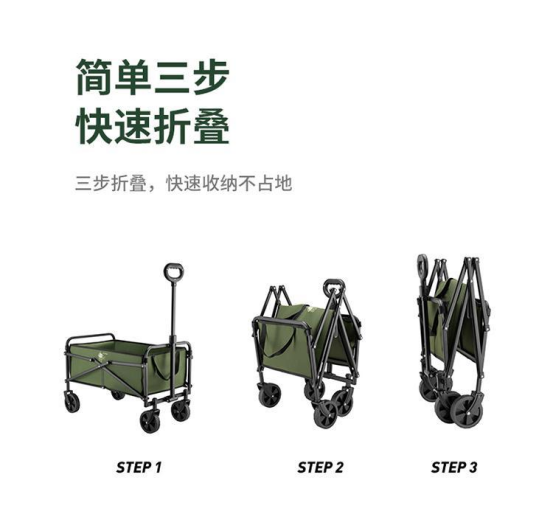 简单三步
快速折叠

三步折叠，快速收纳不占地

STEP 1

STEP 2

STEP 3