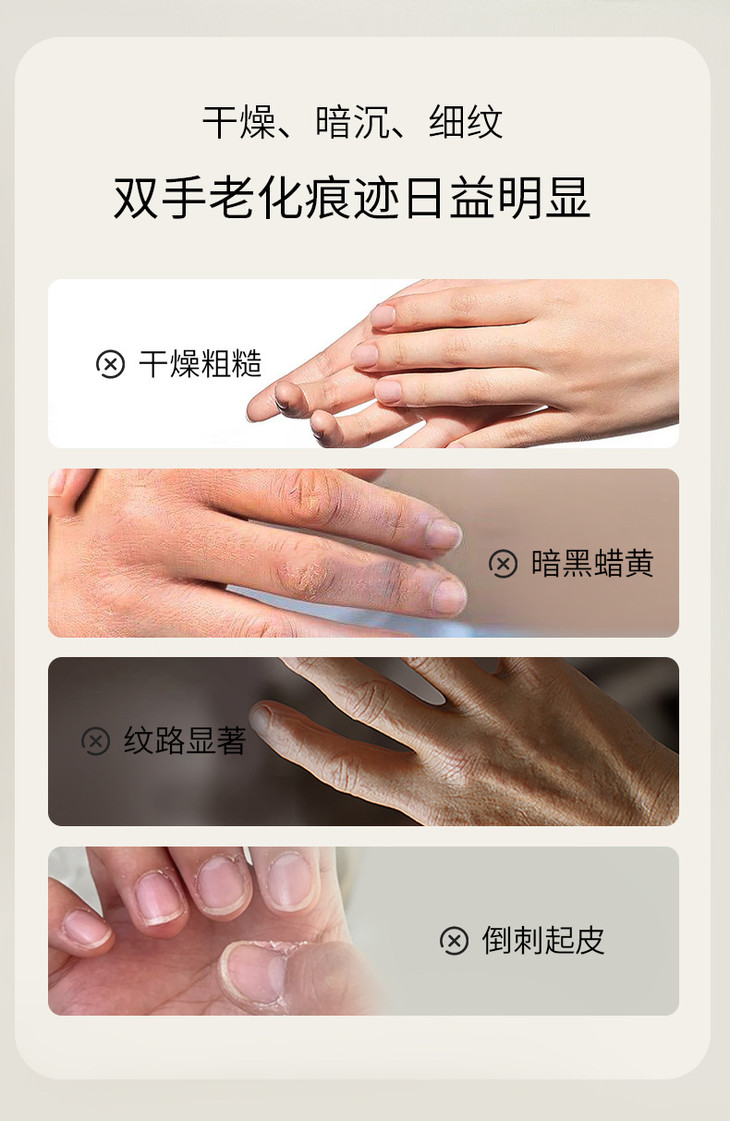 干燥、暗沉、细纹

双手老化痕迹日益明显

干燥粗糙

暗黑蜡黄

纹路显著

倒刺起皮