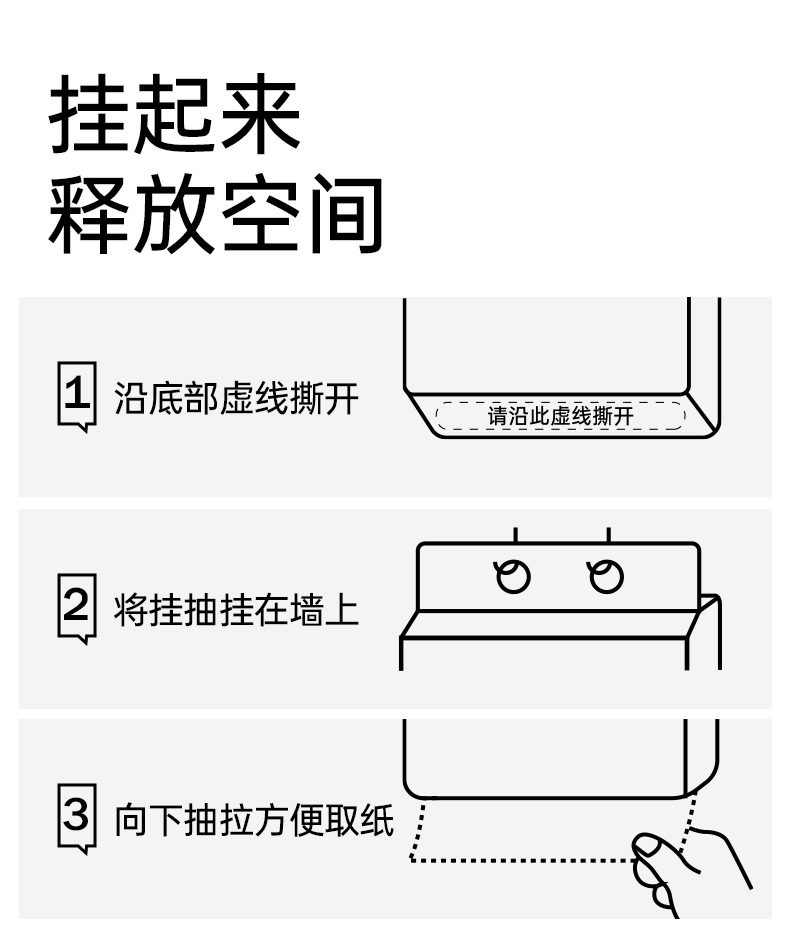 挂起来
释放空间

1 沿底部虚线撕开

请沿此虚线撕开

2 将挂抽挂在墙上

3 向下抽拉方便取纸