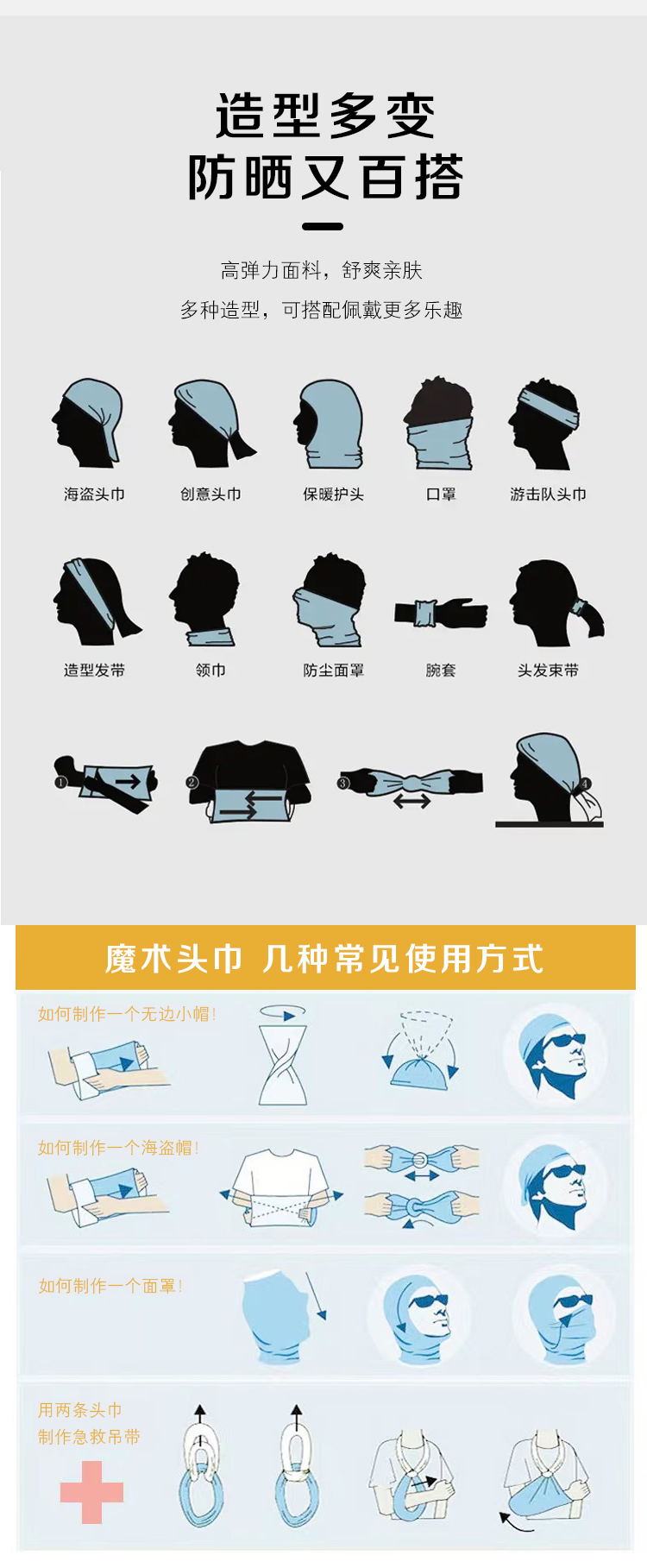 造型多变
防晒又百搭

高弹力面料，舒爽亲肤
多种造型，可搭配佩戴更多乐趣

海盗头巾
创意头巾
保暖护头
口罩
游击队头巾

造型发带
领巾
防尘面罩
腕套
头发束带

①
②
③
④

魔术头巾 几种常见使用方式

如何制作一个无边小帽！

如何制作一个海盗帽！

如何制作一个面罩！

用两条头巾
制作急救吊带