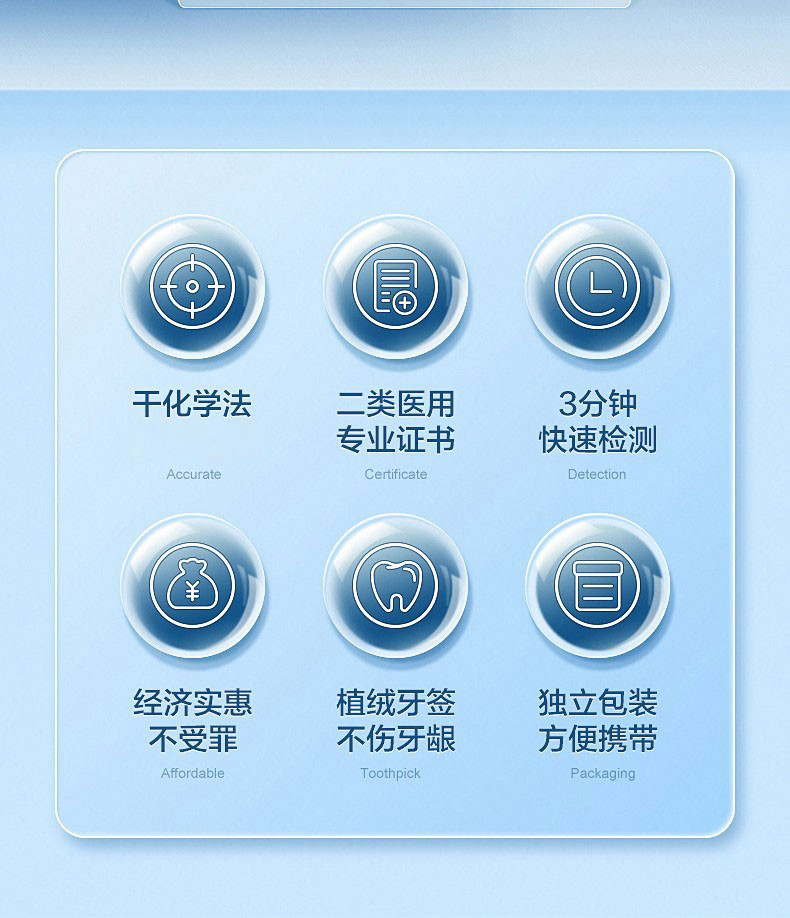 干化学法

Accurate

二类医用
专业证书

Certificate

3分钟
快速检测

Detection

经济实惠
不受罪

Affordable

植绒牙签
不伤牙龈

Toothpick

独立包装
方便携带

Packaging