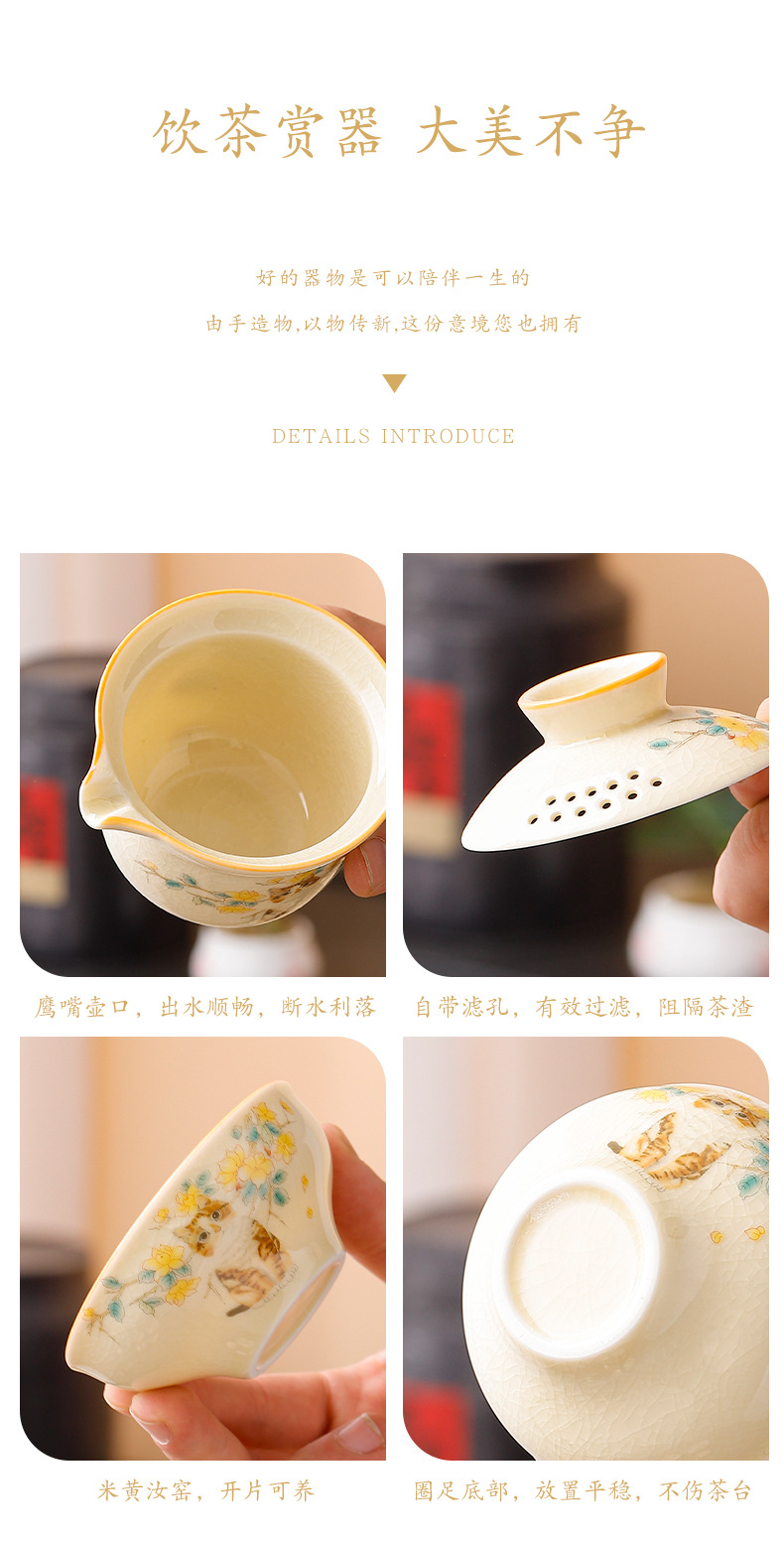 饮茶赏器 大美不争

好的器物是可以陪伴一生的

由手造物,以物传新,这份意境您也拥有

DETAILS INTRODUCE

鹰嘴壶口，出水顺畅，断水利落

自带滤孔，有效过滤，阻隔茶渣

米黄汝窑，开片可养

圈足底部，放置平稳，不伤茶台