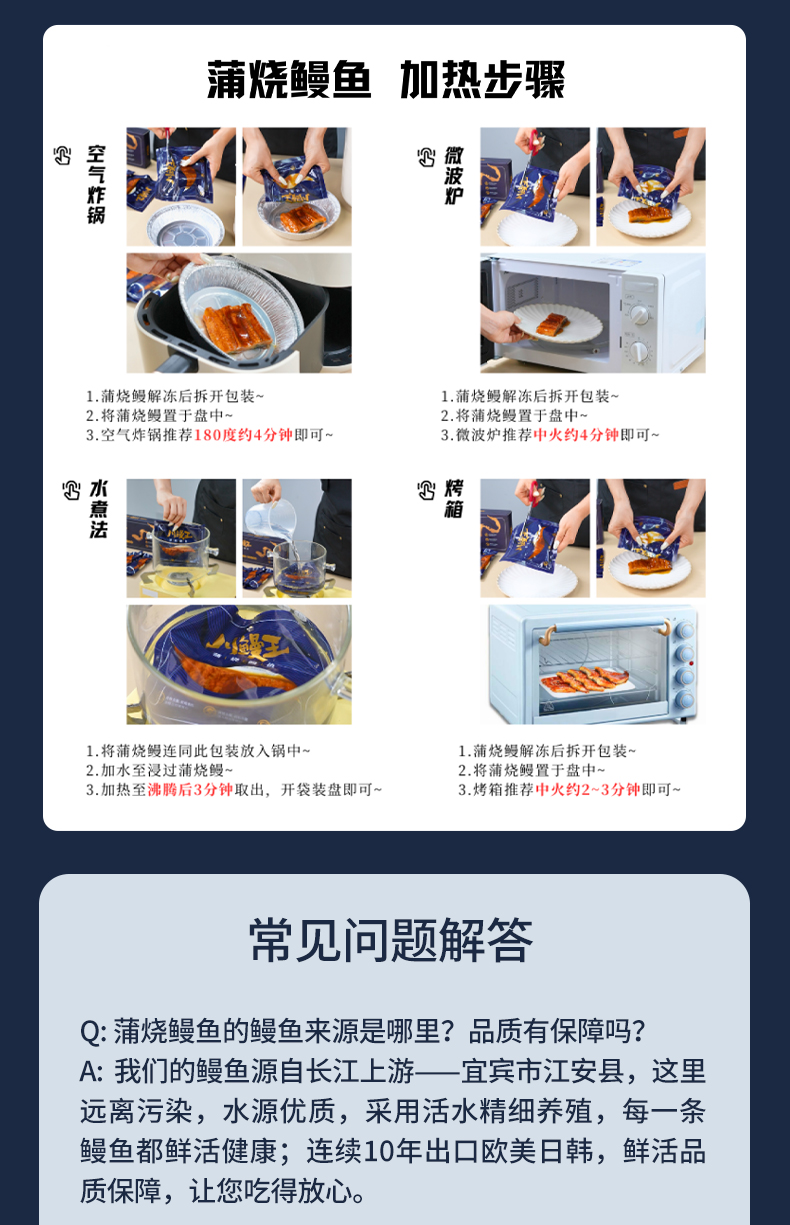 蒲烧鳗鱼 加热步骤

空气炸锅

1.蒲烧鳗解冻后拆开包装~
2.将蒲烧鳗置于盘中~
3.空气炸锅推荐180度约4分钟即可~

微波炉

1.蒲烧鳗解冻后拆开包装~
2.将蒲烧鳗置于盘中~
3.微波炉推荐中火约4分钟即可~

水煮法

小鳗王

1.将蒲烧鳗连同此包装放入锅中~
2.加水至浸过蒲烧鳗~
3.加热至沸腾后3分钟取出，开袋装盘即可~

烤箱

1.蒲烧鳗解冻后拆开包装~
2.将蒲烧鳗置于盘中~
3.烤箱推荐中火约2~3分钟即可~

常见问题解答

Q: 蒲烧鳗鱼的鳗鱼来源是哪里？品质有保障吗？
A: 我们的鳗鱼源自长江上游——宜宾市江安县，这里远离污染，水源优质，采用活水精细养殖，每一条鳗鱼都鲜活健康；连续10年出口欧美日韩，鲜活品质保障，让您吃得放心。