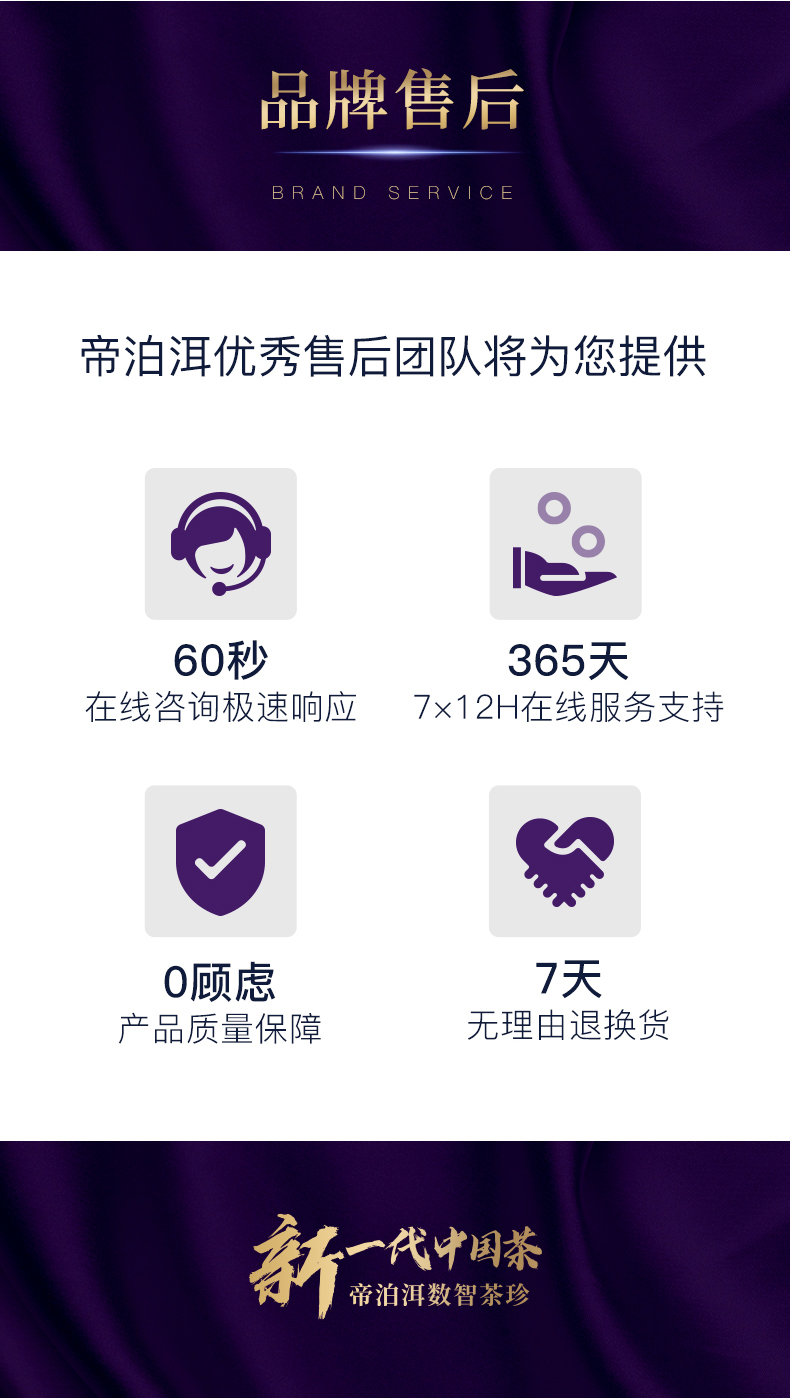 品牌售后

BRAND SERVICE

帝泊洱优秀售后团队将为您提供

60秒
在线咨询极速响应

365天
7×12H在线服务支持

0顾虑
产品质量保障

7天
无理由退换货

新一代中国茶
帝泊洱数智茶珍