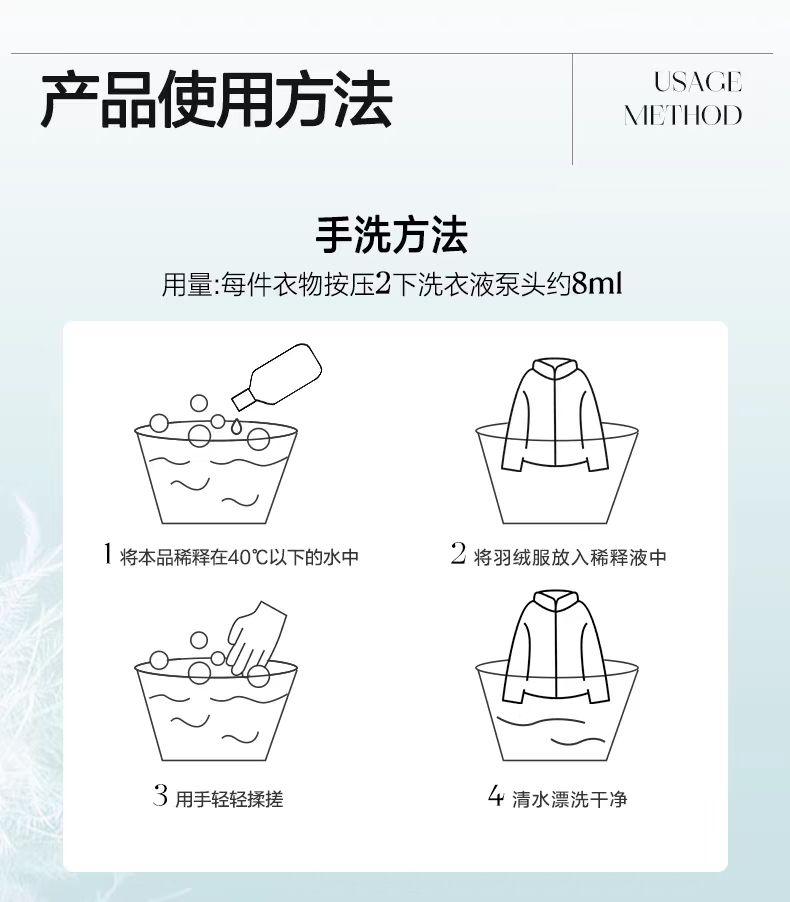 产品使用方法

USAGE METHOD

手洗方法

用量:每件衣物按压2下洗衣液泵头约8ml

1 将本品稀释在40℃以下的水中

2 将羽绒服放入稀释液中

3 用手轻轻揉搓

4 清水漂洗干净