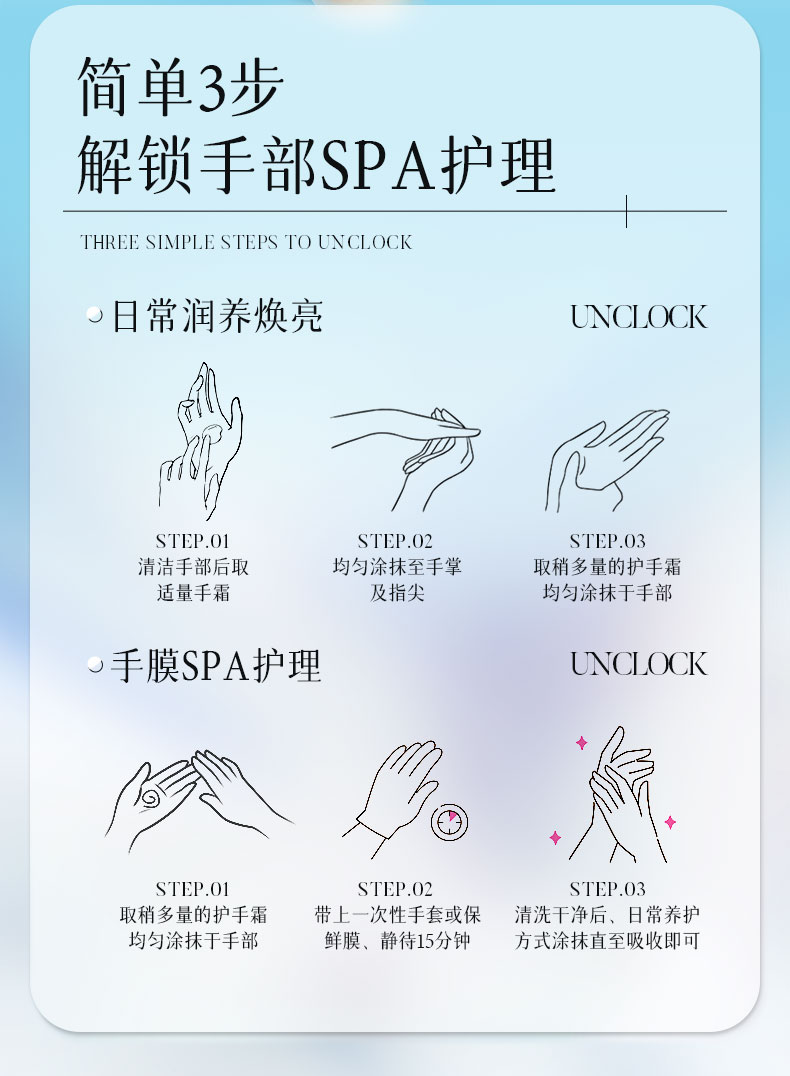 简单3步
解锁手部SPA护理

THREE SIMPLE STEPS TO UNCLOCK

日常润养焕亮

UNCLOCK

STEP.01
清洁手部后取适量手霜

STEP.02
均匀涂抹至手掌及指尖

STEP.03
取稍多量的护手霜均匀涂抹于手部

手膜SPA护理

UNCLOCK

STEP.01
取稍多量的护手霜均匀涂抹于手部

STEP.02
带上一次性手套或保鲜膜、静待15分钟

STEP.03
清洗干净后、日常养护方式涂抹直至吸收即可