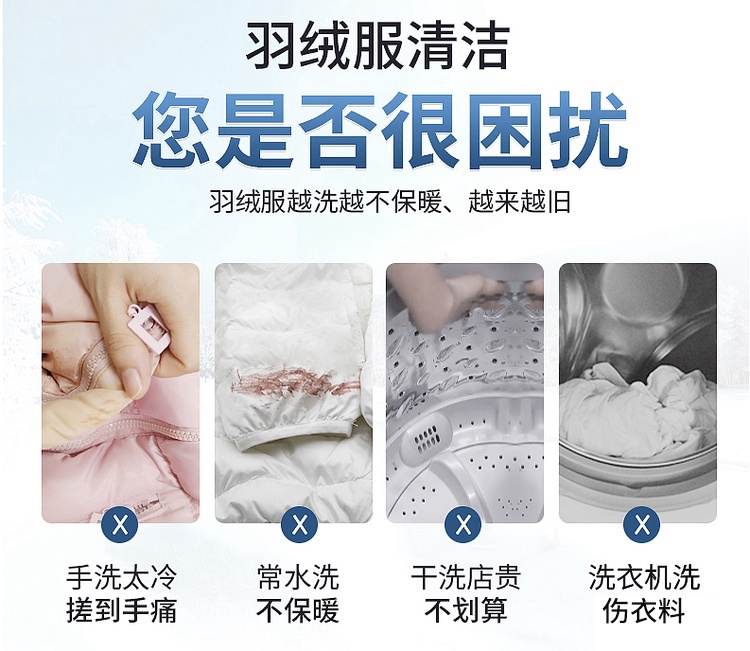 羽绒服清洁
您是否很困扰
羽绒服越洗越不保暖、越来越旧

X
手洗太冷
搓到手痛

X
常水洗
不保暖

X
干洗店贵
不划算

X
洗衣机洗
伤衣料