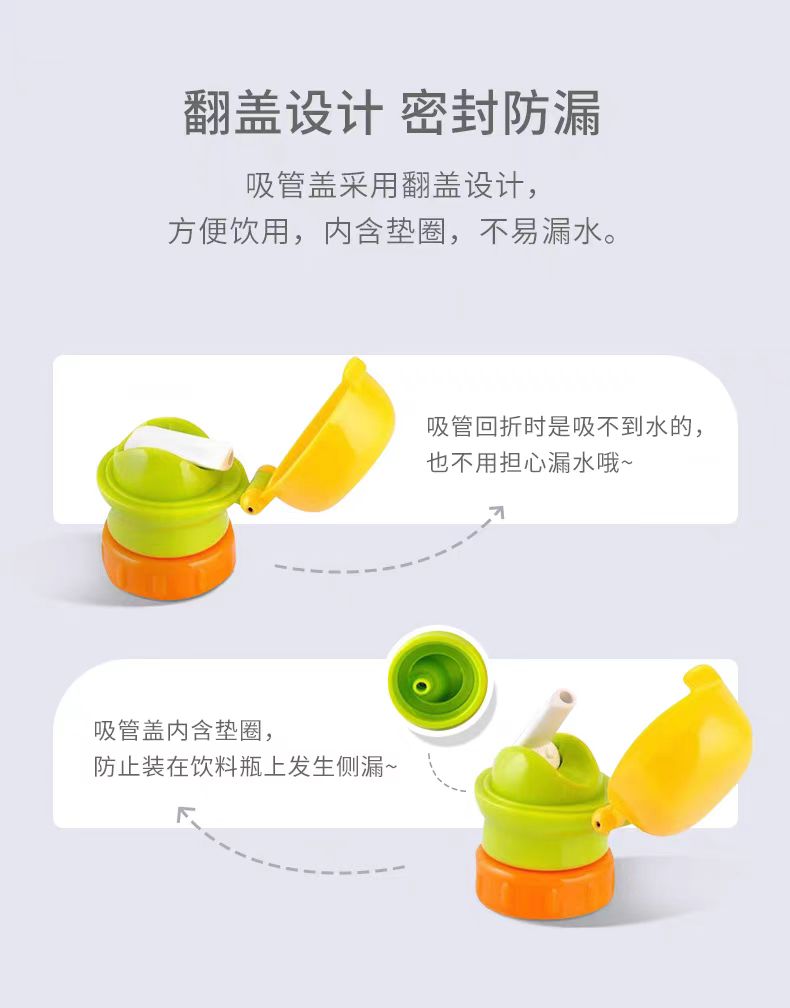 翻盖设计 密封防漏

吸管盖采用翻盖设计，
方便饮用，内含垫圈，不易漏水。

吸管回折时是吸不到水的，
也不用担心漏水哦~

吸管盖内含垫圈，
防止装在饮料瓶上发生侧漏~