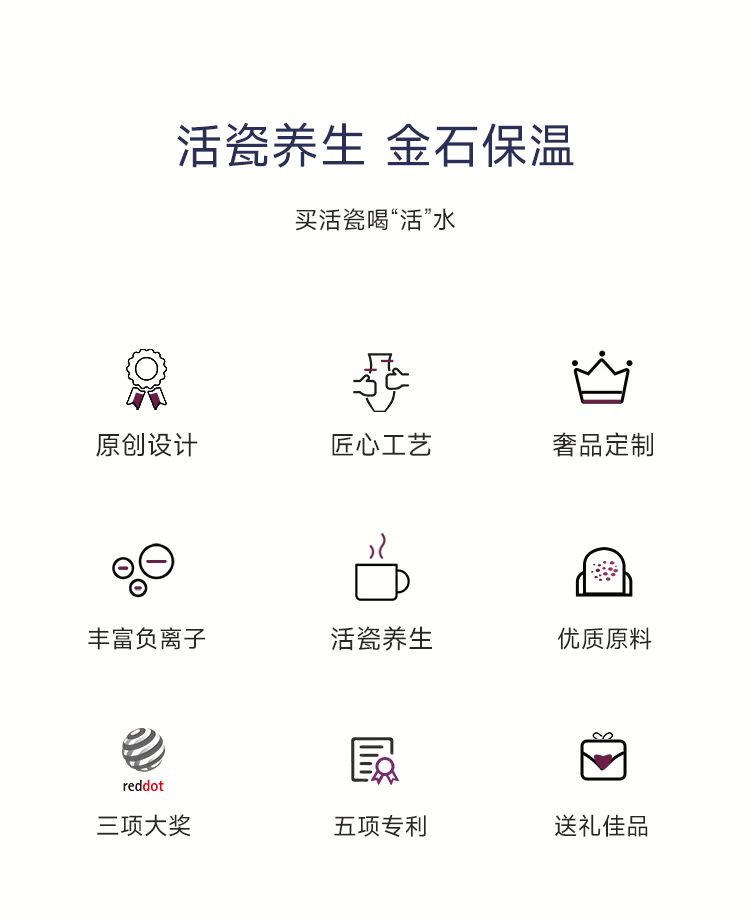 活瓷养生 金石保温

买活瓷喝“活”水

原创设计

匠心工艺

奢品定制

丰富负离子

活瓷养生

优质原料

reddot

三项大奖

五项专利

送礼佳品