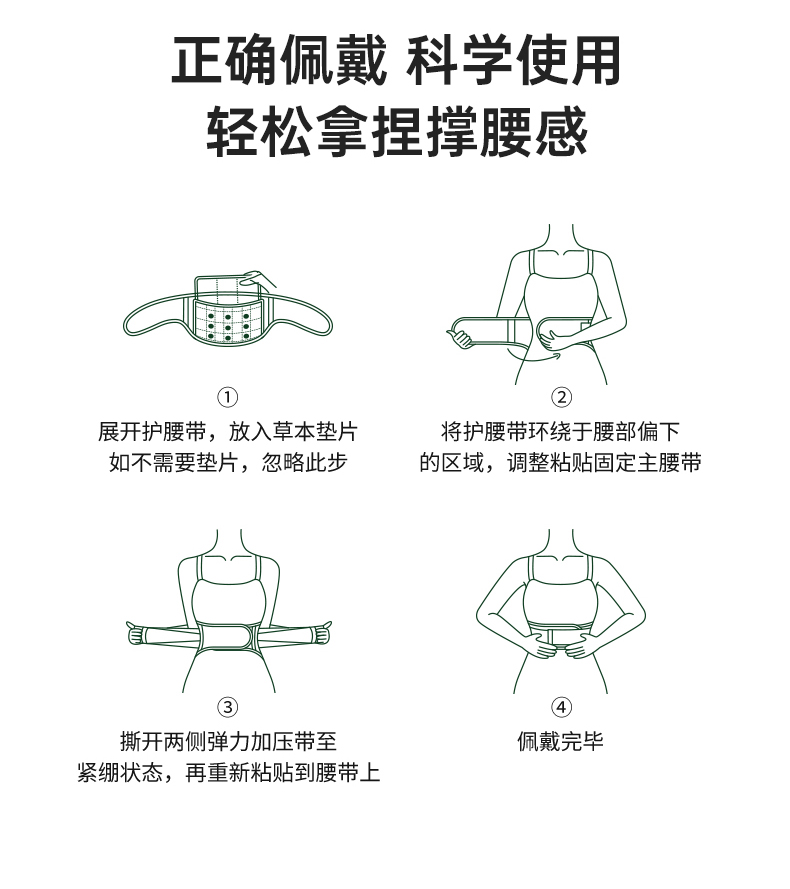 正确佩戴 科学使用
轻松拿捏撑腰感

①
展开护腰带，放入草本垫片
如不需要垫片，忽略此步

②
将护腰带环绕于腰部偏下
的区域，调整粘贴固定主腰带

③
撕开两侧弹力加压带至
紧绷状态，再重新粘贴到腰带上

④
佩戴完毕