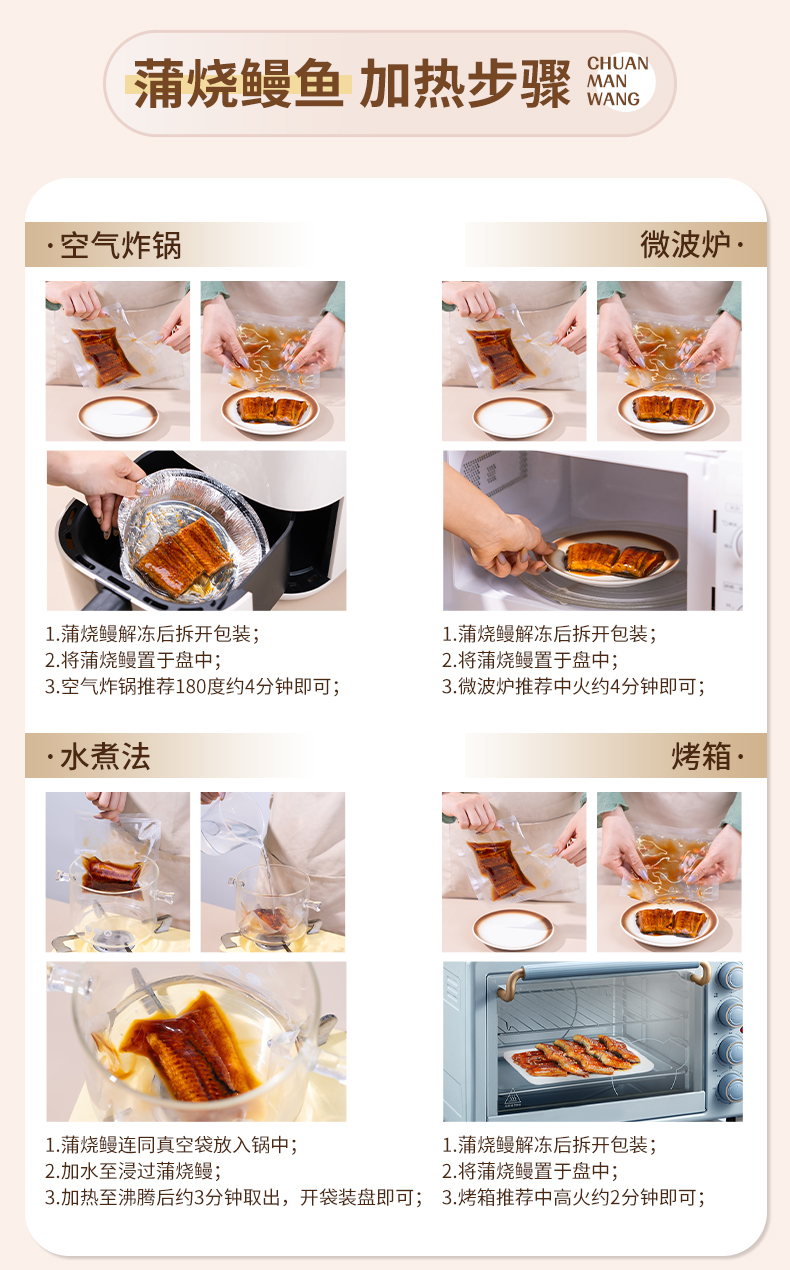 蒲烧鳗鱼 加热步骤 CHUAN MAN WANG

·空气炸锅

1.蒲烧鳗解冻后拆开包装;
2.将蒲烧鳗置于盘中;
3.空气炸锅推荐180度约4分钟即可;

微波炉·

1.蒲烧鳗解冻后拆开包装;
2.将蒲烧鳗置于盘中;
3.微波炉推荐中火约4分钟即可;

·水煮法

1.蒲烧鳗连同真空袋放入锅中;
2.加水至浸过蒲烧鳗;
3.加热至沸腾后约3分钟取出，开袋装盘即可;

烤箱·

1.蒲烧鳗解冻后拆开包装;
2.将蒲烧鳗置于盘中;
3.烤箱推荐中高火约2分钟即可;