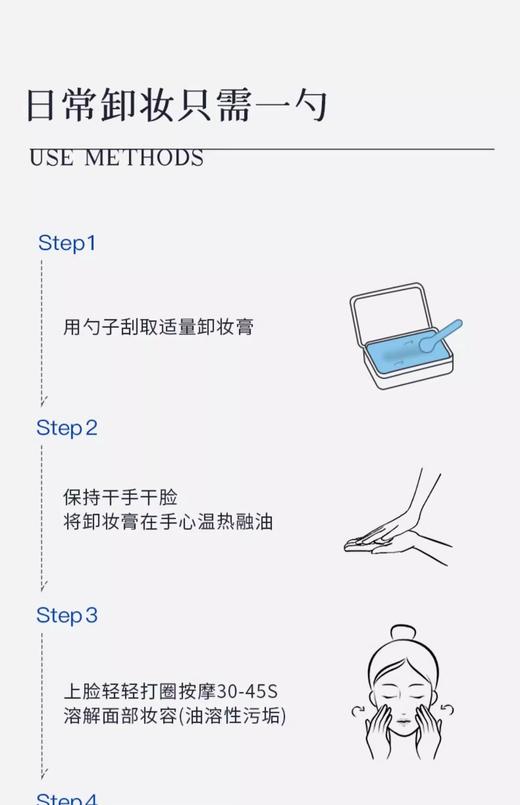 日常卸妆只需一勺

USE METHODS

Step1

用勺子刮取适量卸妆膏

Step2

保持干手干脸
将卸妆膏在手心温热融油

Step3

上脸轻轻打圈按摩30-45S
溶解面部妆容(油溶性污垢)

Step4