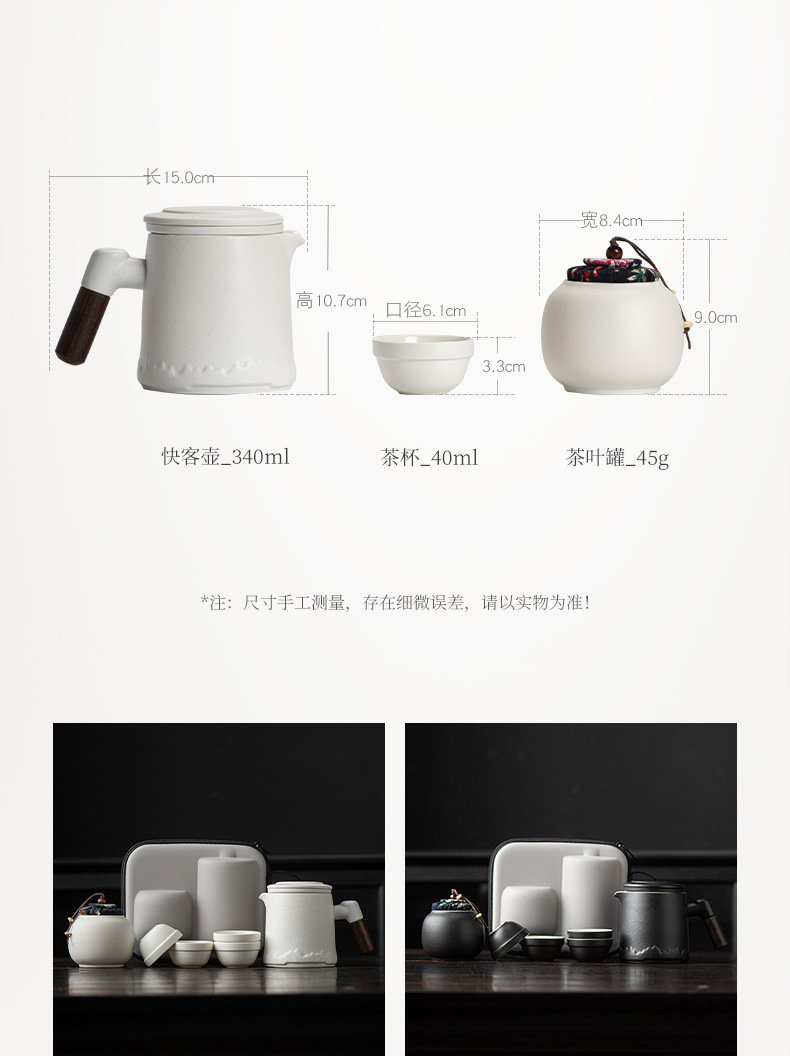 长15.0cm

高10.7cm

口径6.1cm

3.3cm

宽8.4cm

9.0cm

快客壶_340ml

茶杯_40ml

茶叶罐_45g

*注：尺寸手工测量，存在细微误差，请以实物为准！