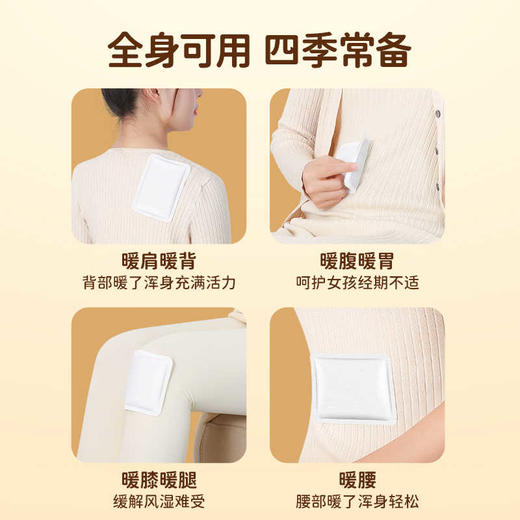 全身可用 四季常备

暖肩暖背
背部暖了浑身充满活力

暖腹暖胃
呵护女孩经期不适

暖膝暖腿
缓解风湿难受

暖腰
腰部暖了浑身轻松