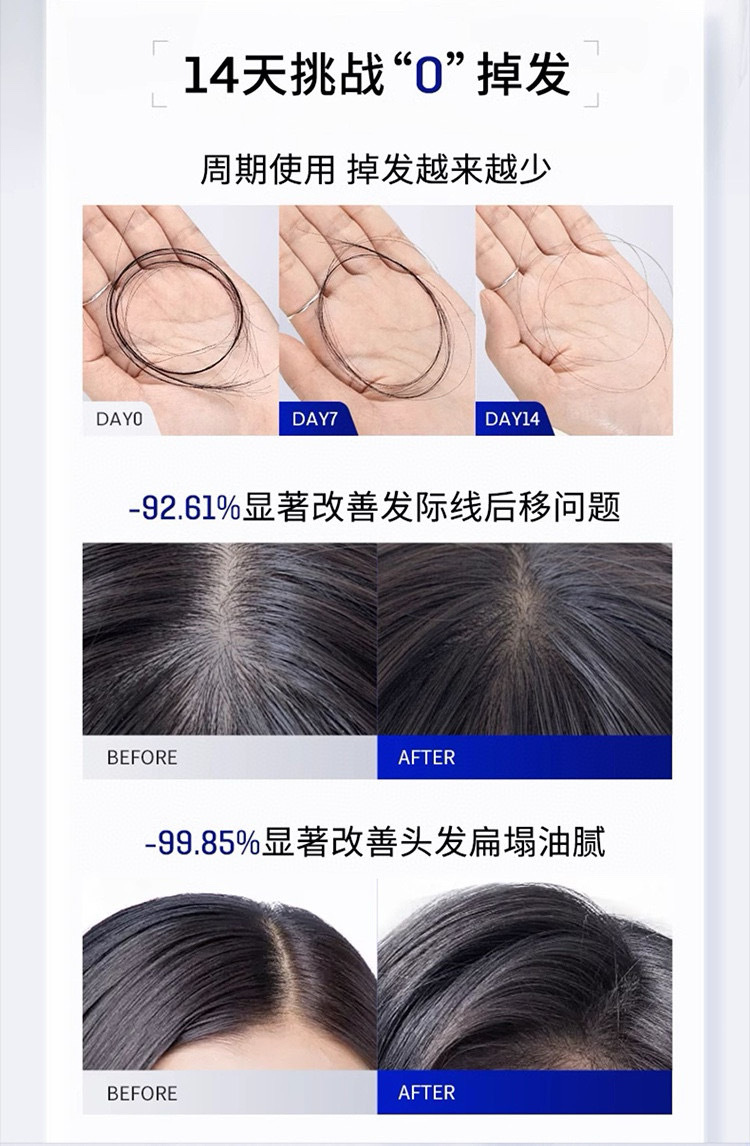 14天挑战“0”掉发

周期使用 掉发越来越少

DAY0

DAY7

DAY14

-92.61%显著改善发际线后移问题

BEFORE

AFTER

-99.85%显著改善头发扁塌油腻

BEFORE

AFTER