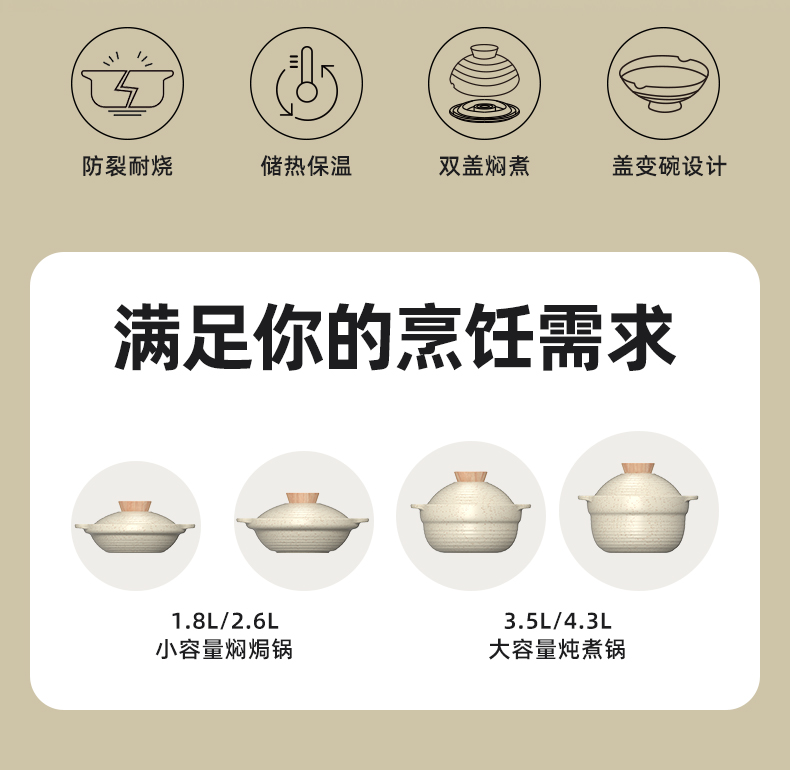 防裂耐烧

储热保温

双盖焖煮

盖变碗设计

满足你的烹饪需求

1.8L/2.6L
小容量焖焗锅

3.5L/4.3L
大容量炖煮锅