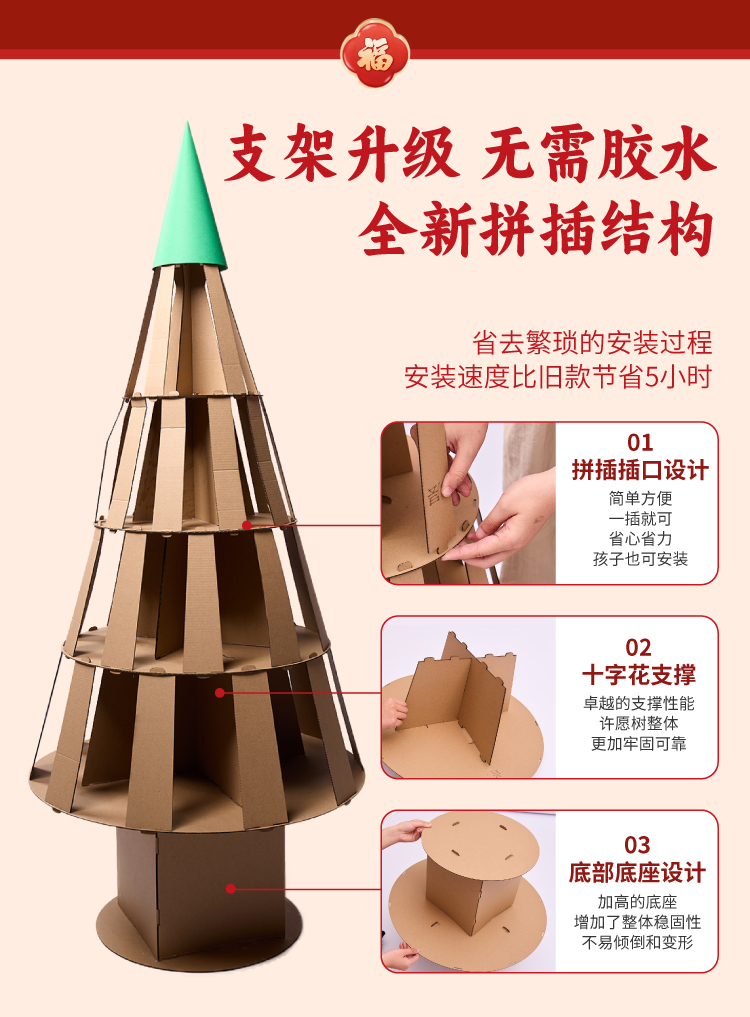 福

支架升级 无需胶水
全新拼插结构

省去繁琐的安装过程
安装速度比旧款节省5小时

01
拼插插口设计
简单方便
一插就可
省心省力
孩子也可安装

02
十字花支撑
卓越的支撑性能
许愿树整体
更加牢固可靠

03
底部底座设计
加高的底座
增加了整体稳固性
不易倾倒和变形