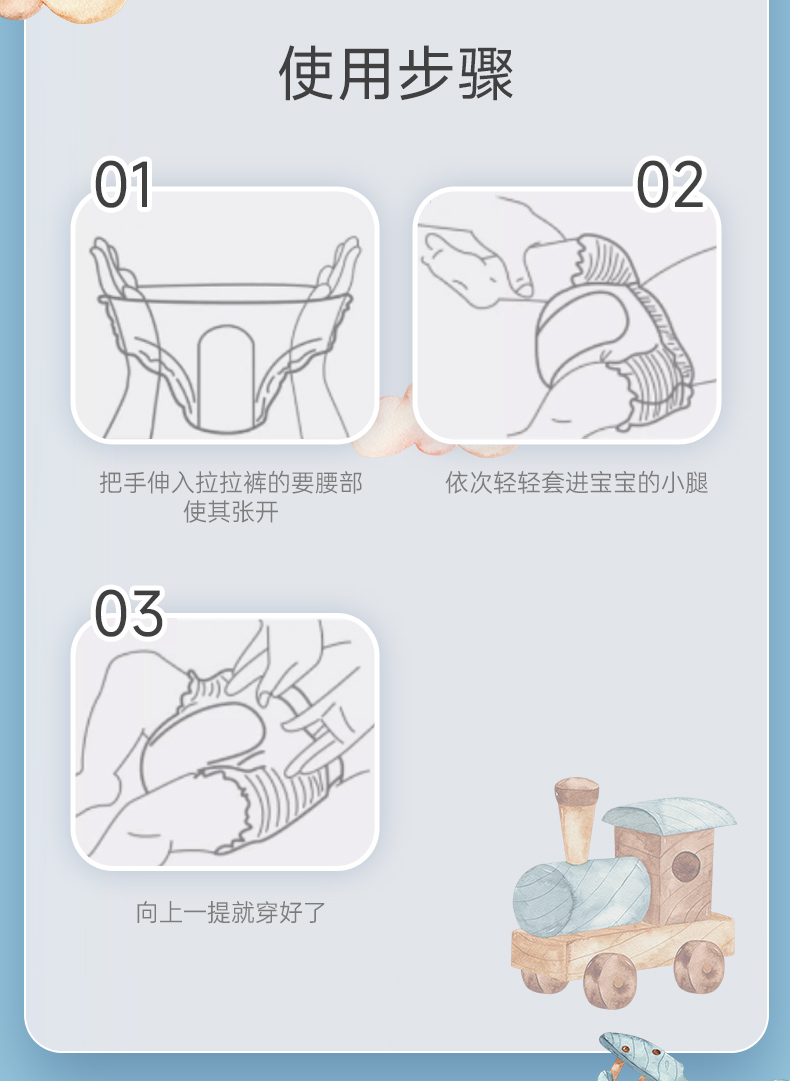 使用步骤

01

把手伸入拉拉裤的要腰部使其张开

02

依次轻轻套进宝宝的小腿

03

向上一提就穿好了