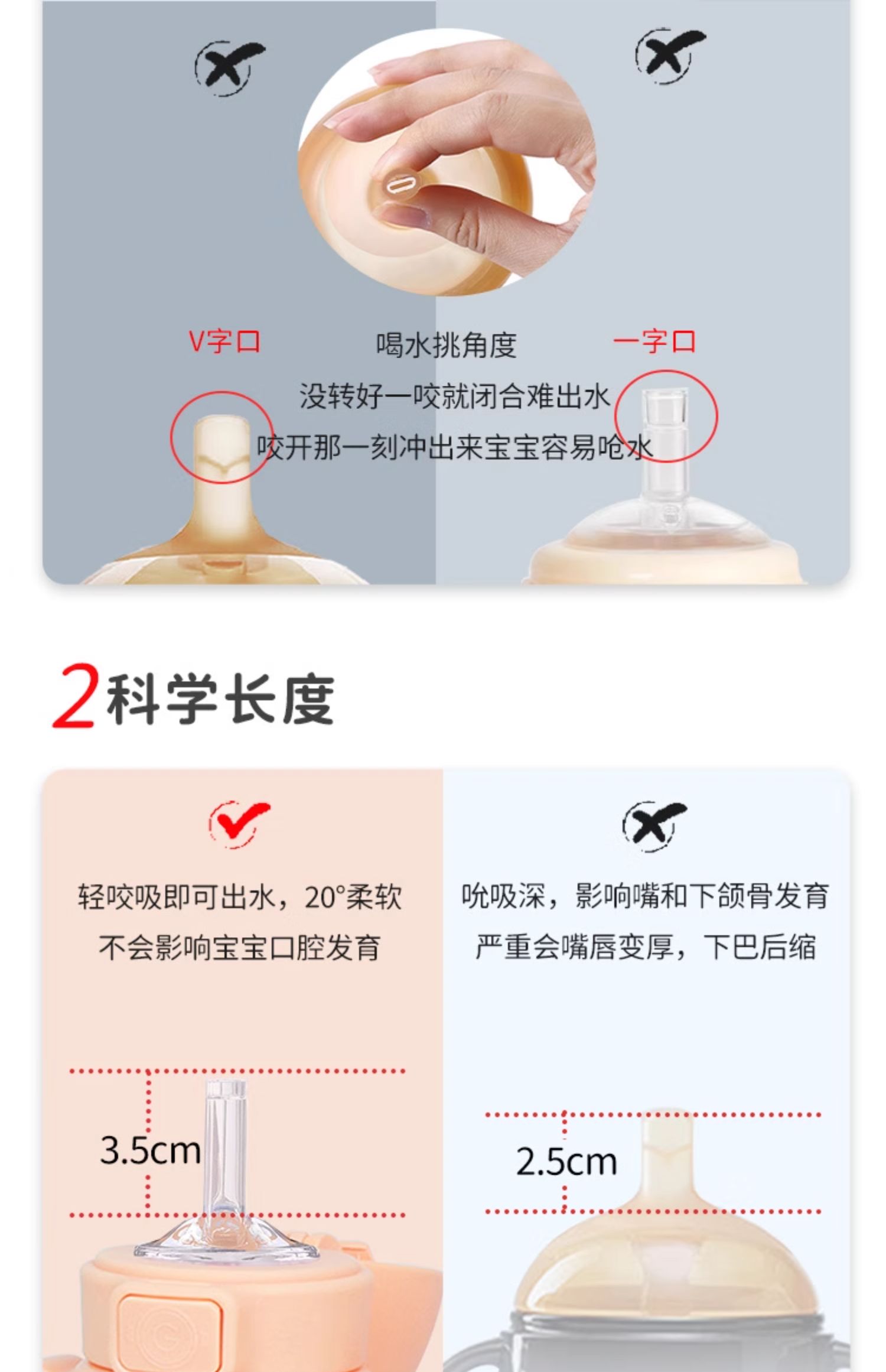 V字口

喝水挑角度

一字口

没转好一咬就闭合难出水

咬开那一刻冲出来宝宝容易呛水

2科学长度

轻咬吸即可出水，20°柔软
不会影响宝宝口腔发育

吮吸深，影响嘴和下颌骨发育
严重会嘴唇变厚，下巴后缩

3.5cm

2.5cm