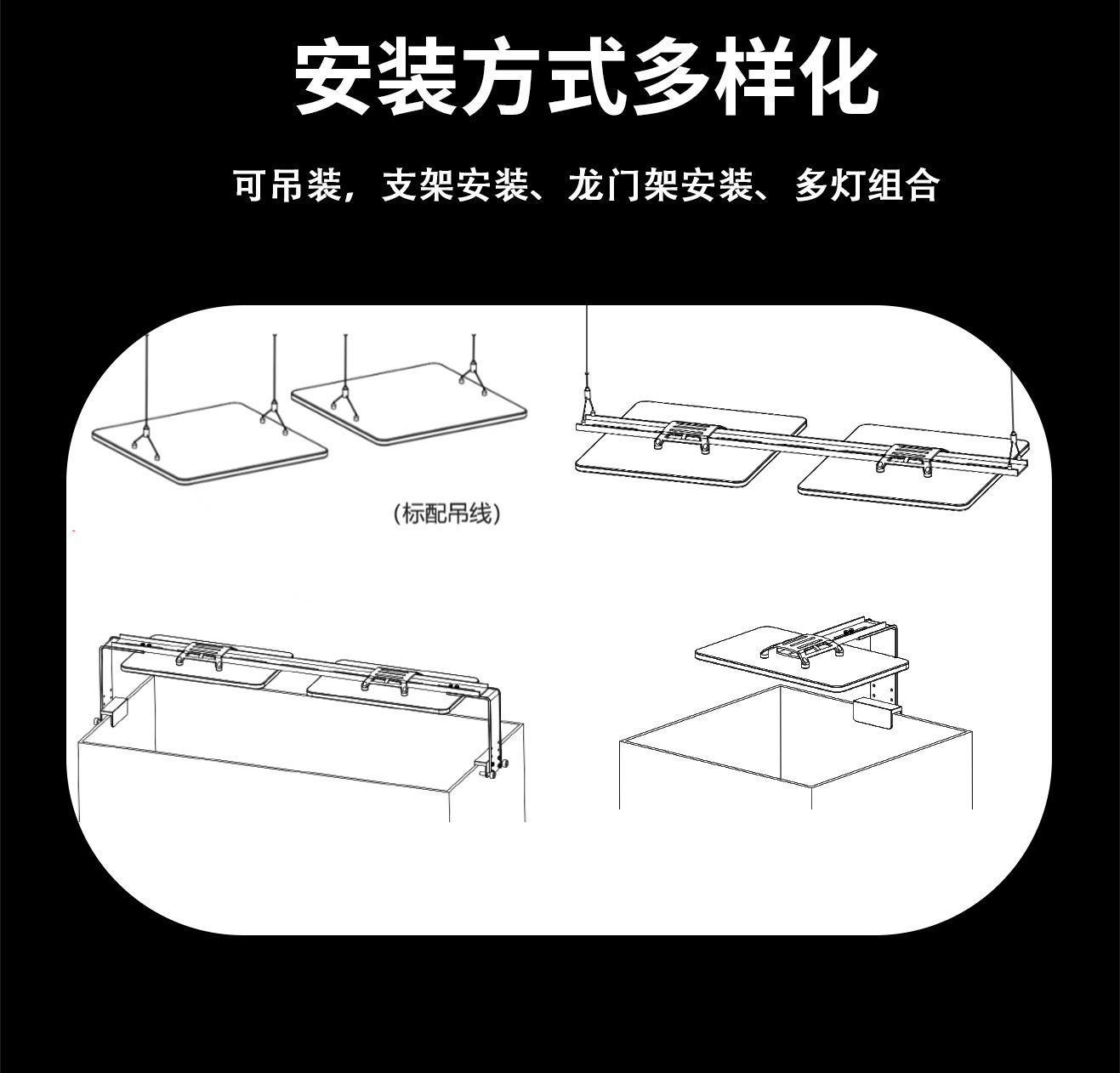 安装方式多样化

可吊装，支架安装、龙门架安装、多灯组合

(标配吊线)