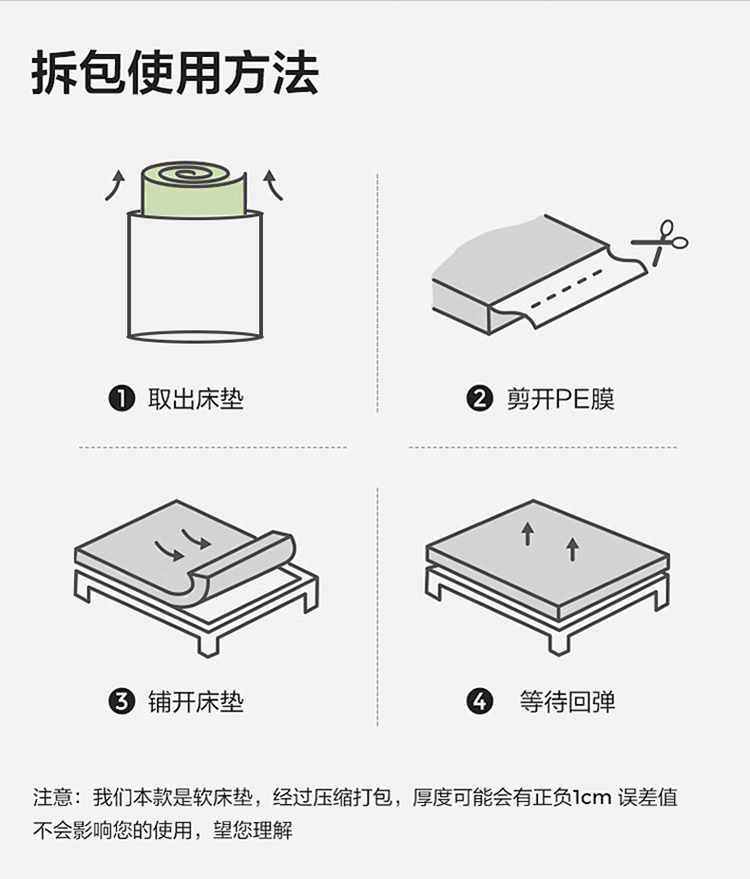 拆包使用方法

❶ 取出床垫

❷ 剪开PE膜

❸ 铺开床垫

❹ 等待回弹

注意：我们本款是软床垫，经过压缩打包，厚度可能会有正负1cm 误差值不会影响您的使用，望您理解