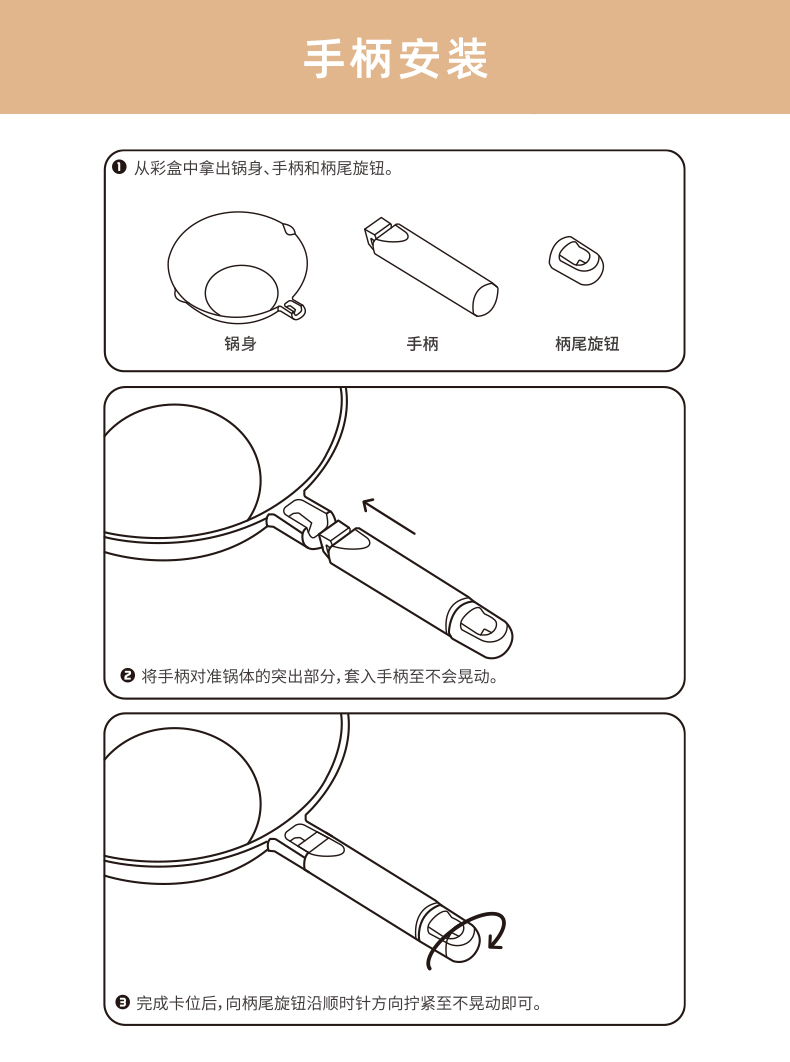 手柄安装

❶ 从彩盒中拿出锅身、手柄和柄尾旋钮。

锅身

手柄

柄尾旋钮

❷ 将手柄对准锅体的突出部分，套入手柄至不会晃动。

❸ 完成卡位后，向柄尾旋钮沿顺时针方向拧紧至不晃动即可。