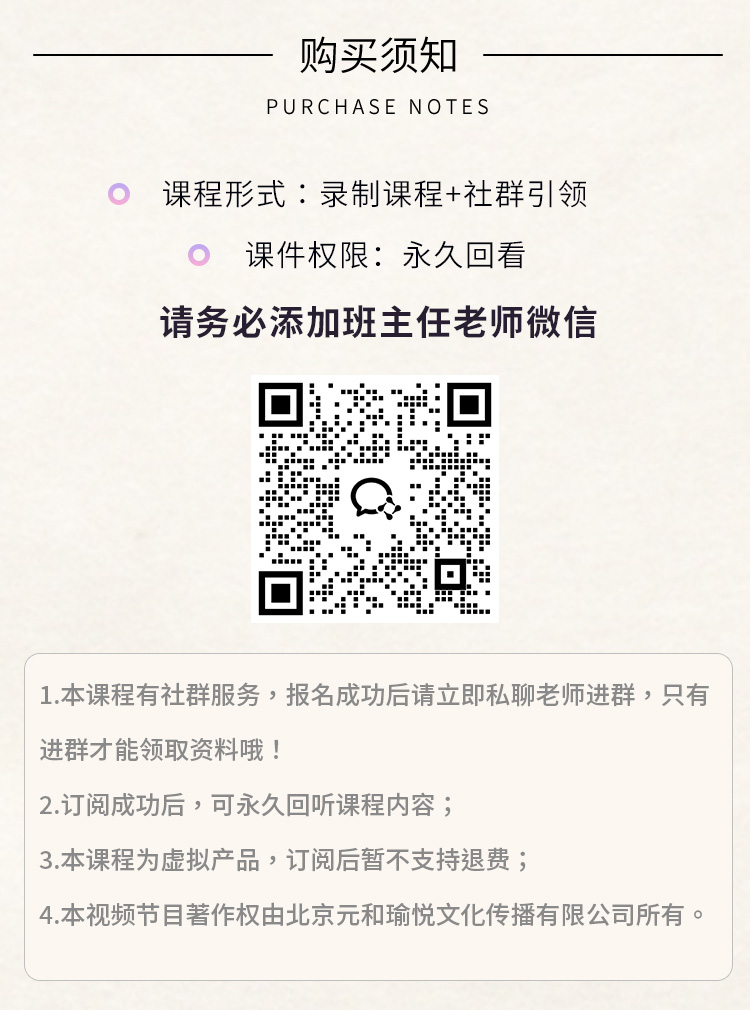 购买须知
PURCHASE NOTES

课程形式：录制课程+社群引领

课件权限：永久回看

请务必添加班主任老师微信

1.本课程有社群服务，报名成功后请立即私聊老师进群，只有进群才能领取资料哦！

2.订阅成功后，可永久回听课程内容；

3.本课程为虚拟产品，订阅后暂不支持退费；

4.本视频节目著作权由北京元和瑜悦文化传播有限公司所有。