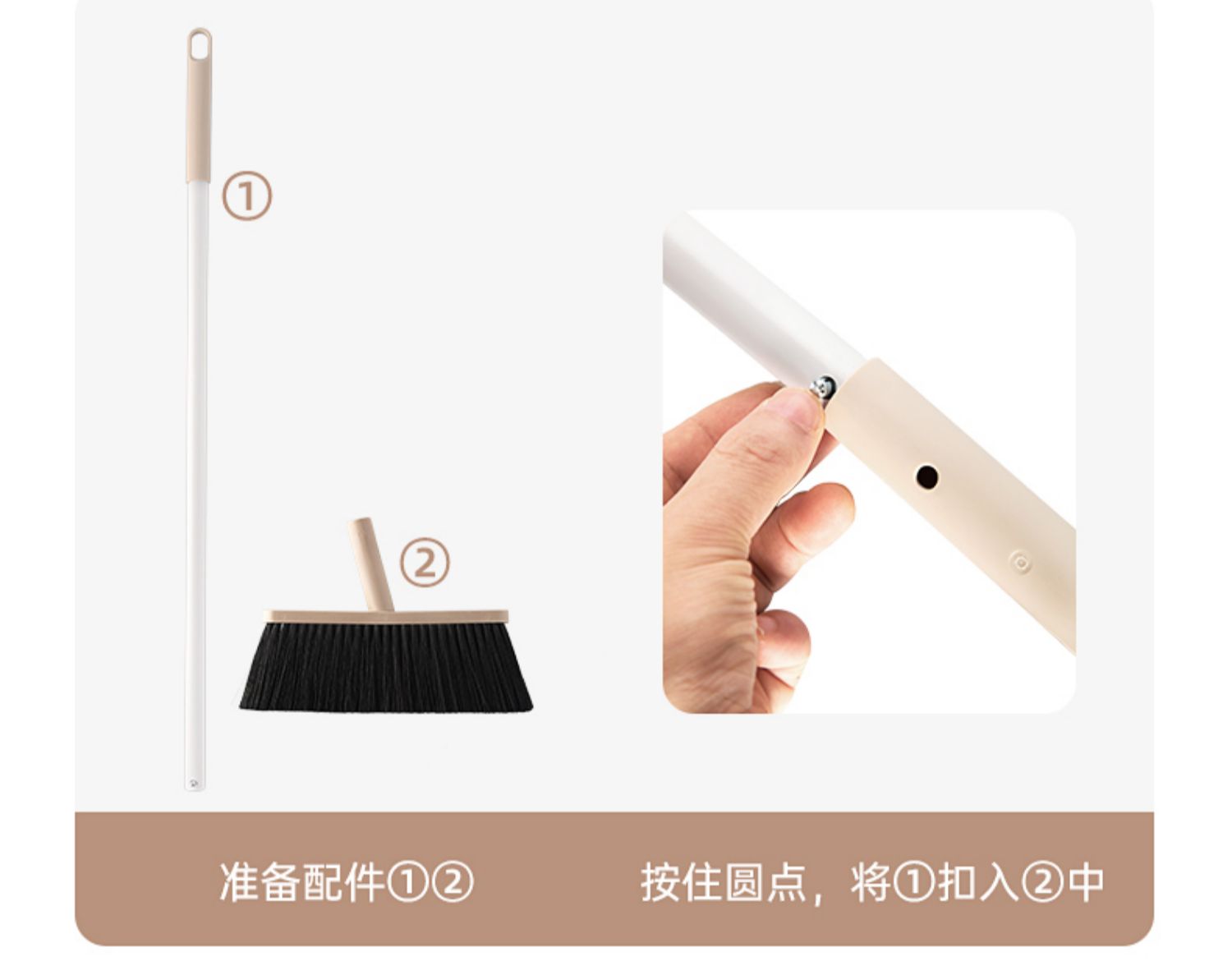 ①

②

准备配件①②

按住圆点，将①扣入②中