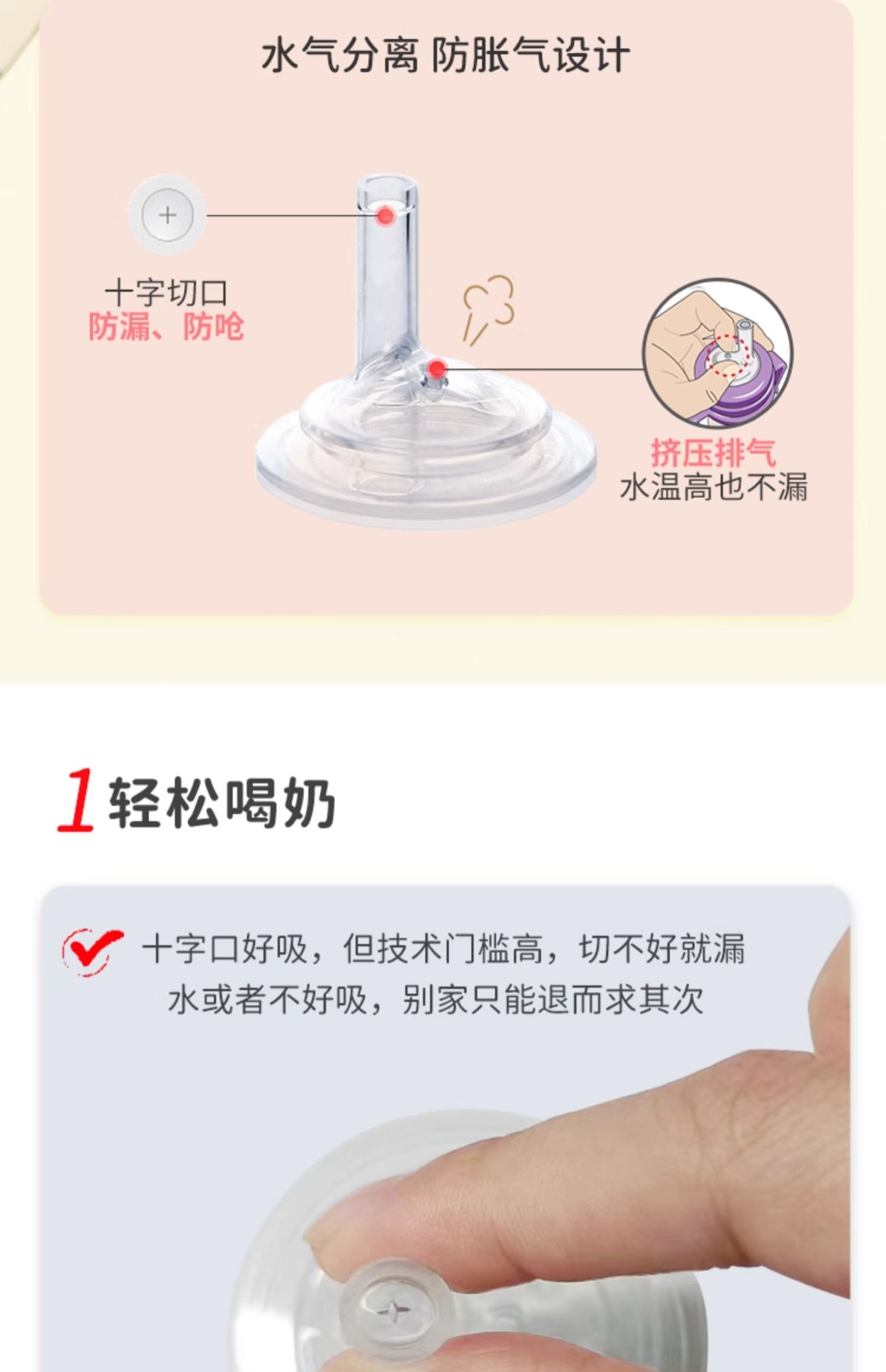 水气分离 防胀气设计

十字切口
防漏、防呛

挤压排气
水温高也不漏

1 轻松喝奶

十字口好吸，但技术门槛高，切不好就漏水或者不好吸，别家只能退而求其次