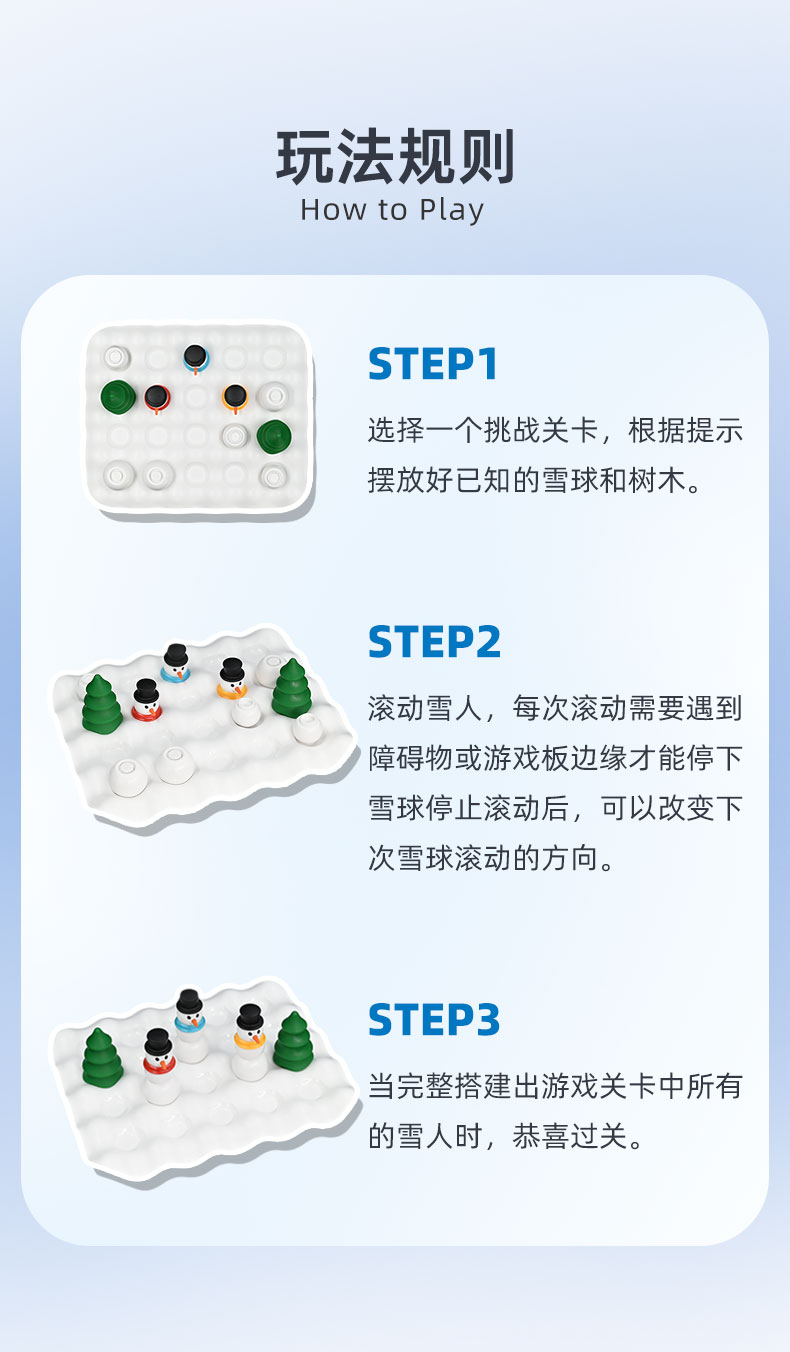 玩法规则
How to Play

STEP1
选择一个挑战关卡，根据提示摆放好已知的雪球和树木。

STEP2
滚动雪人，每次滚动需要遇到障碍物或游戏板边缘才能停下雪球停止滚动后，可以改变下次雪球滚动的方向。

STEP3
当完整搭建出游戏关卡中所有的雪人时，恭喜过关。