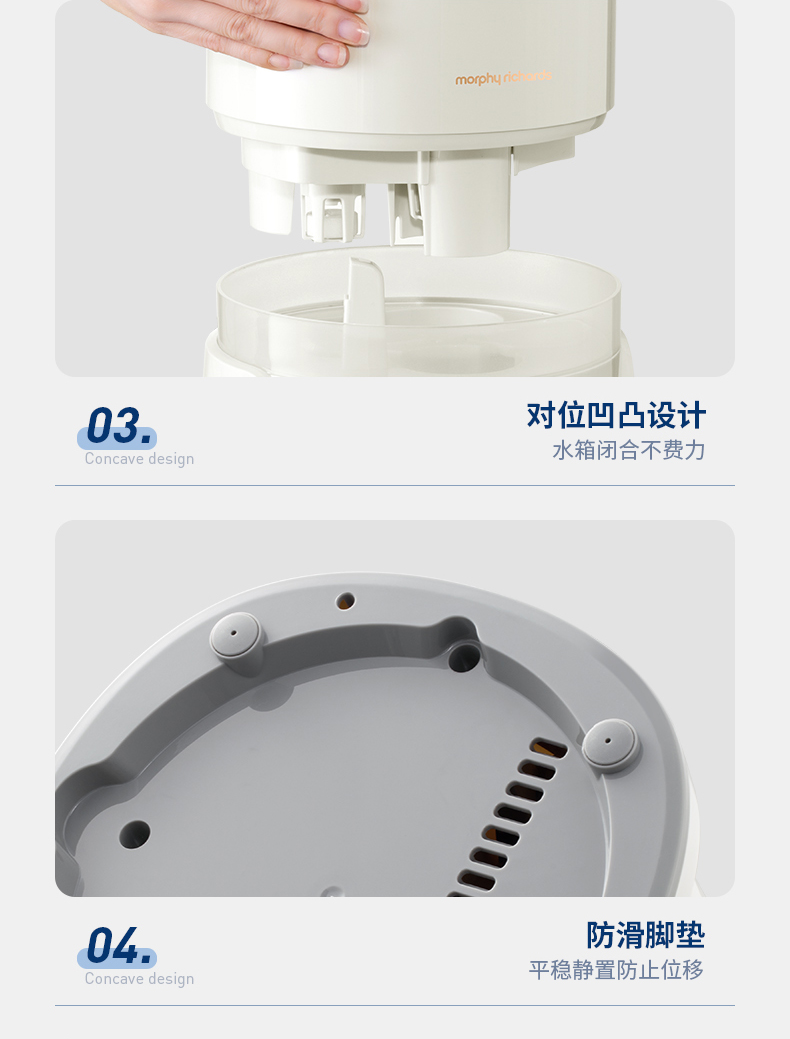 morphy richards

03.
Concave design

对位凹凸设计
水箱闭合不费力

04.
Concave design

防滑脚垫
平稳静置防止位移