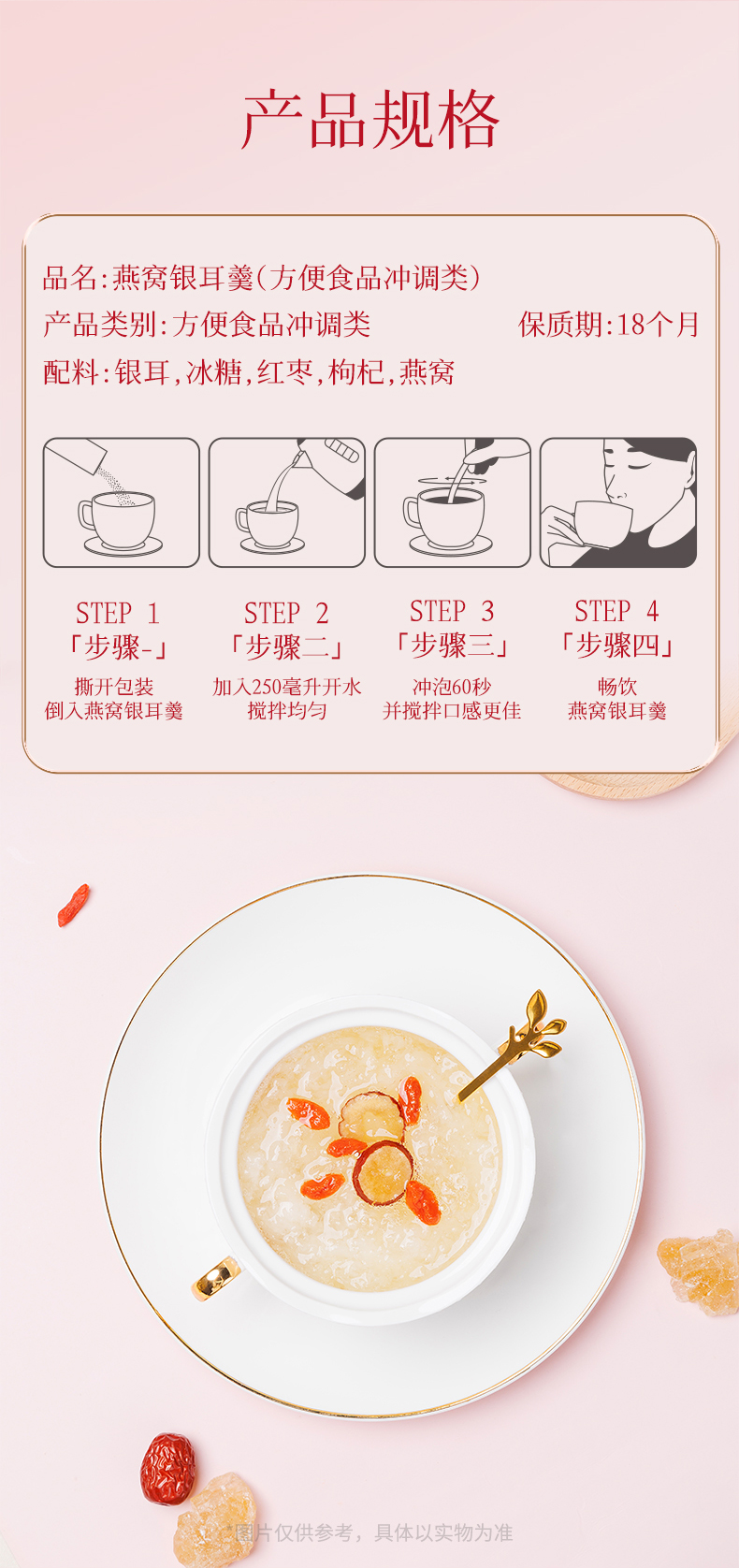 产品规格

品名:燕窝银耳羹(方便食品冲调类)

产品类别:方便食品冲调类

保质期:18个月

配料:银耳,冰糖,红枣,枸杞,燕窝

STEP 1
「步骤-」
撕开包装
倒入燕窝银耳羹

STEP 2
「步骤二」
加入250毫升开水
搅拌均匀

STEP 3
「步骤三」
冲泡60秒
并搅拌口感更佳

STEP 4
「步骤四」
畅饮
燕窝银耳羹

*图片仅供参考，具体以实物为准