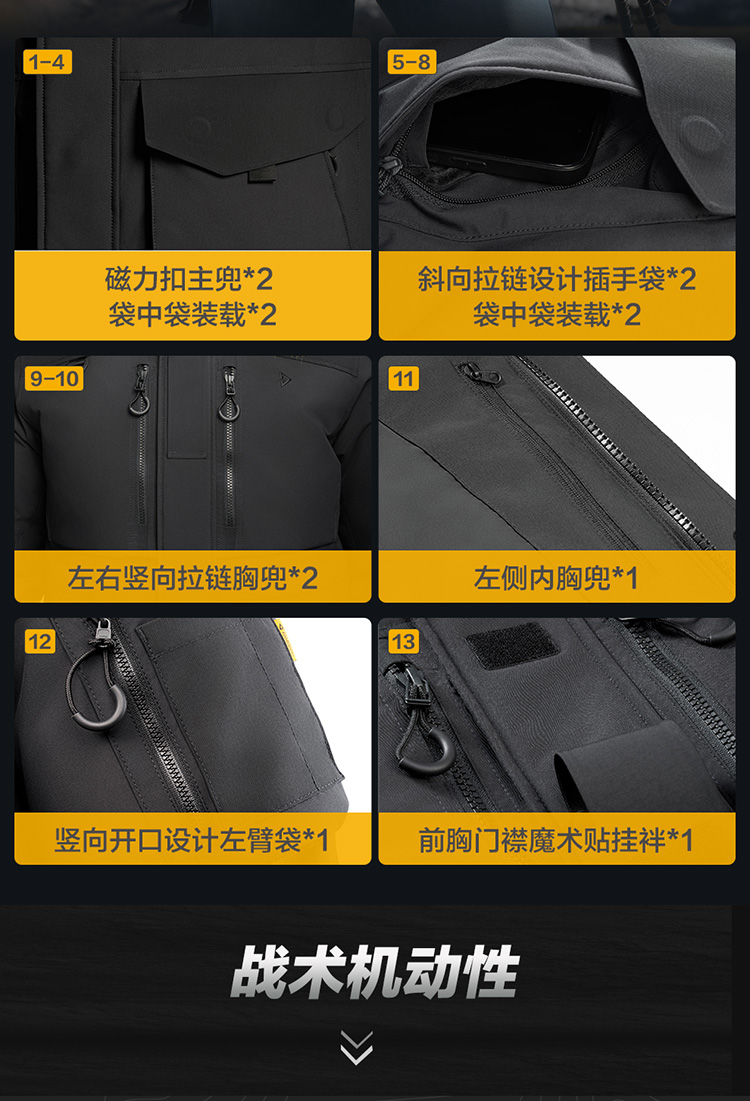 1-4

磁力扣主兜*2
袋中袋装载*2

5-8

斜向拉链设计插手袋*2
袋中袋装载*2

9-10

左右竖向拉链胸兜*2

11

左侧内胸兜*1

12

竖向开口设计左臂袋*1

13

前胸门襟魔术贴挂袢*1

战术机动性