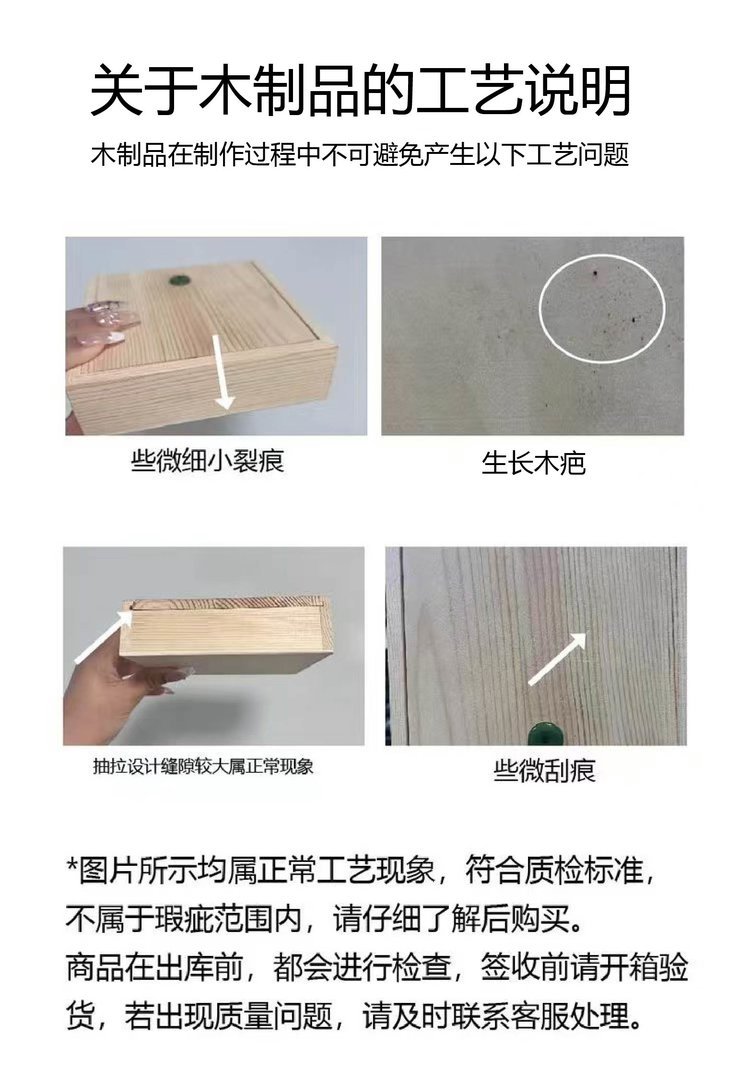 关于木制品的工艺说明

木制品在制作过程中不可避免产生以下工艺问题

些微细小裂痕

生长木疤

抽拉设计缝隙较大属正常现象

些微刮痕

*图片所示均属正常工艺现象，符合质检标准，不属于瑕疵范围内，请仔细了解后购买。

商品在出库前，都会进行检查，签收前请开箱验货，若出现质量问题，请及时联系客服处理。