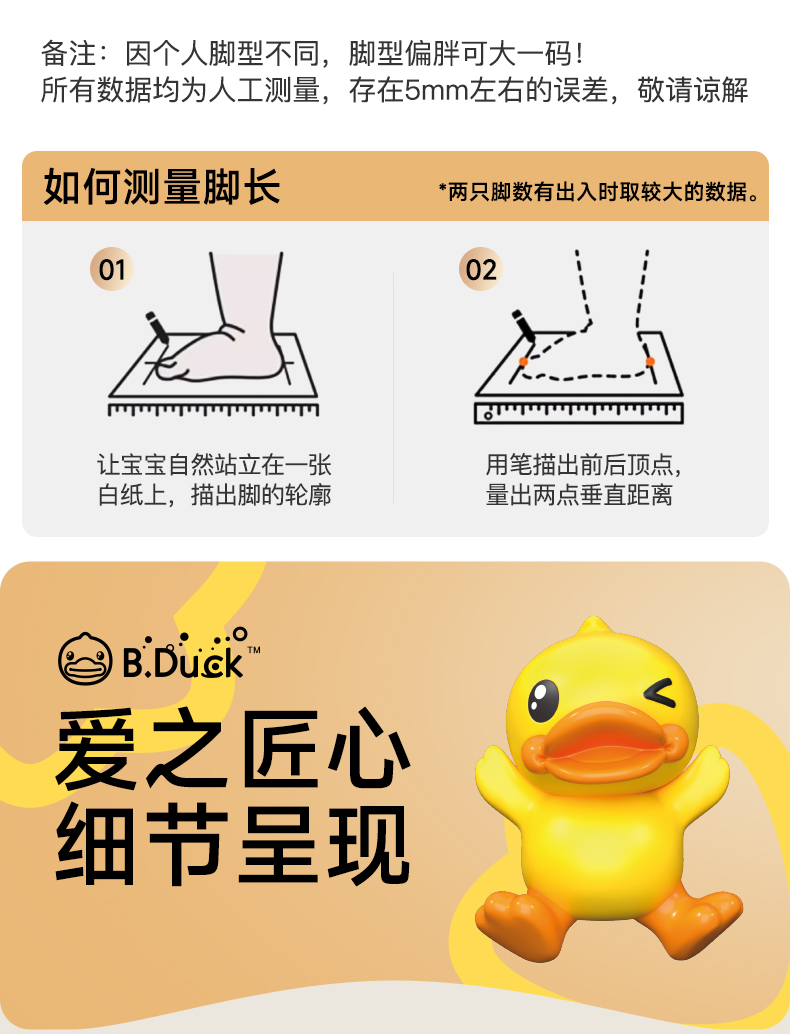 备注：因个人脚型不同，脚型偏胖可大一码！
所有数据均为人工测量，存在5mm左右的误差，敬请谅解

如何测量脚长

*两只脚数有出入时取较大的数据。

01

让宝宝自然站立在一张白纸上，描出脚的轮廓

02

用笔描出前后顶点，量出两点垂直距离

B.Duck™

爱之匠心
细节呈现