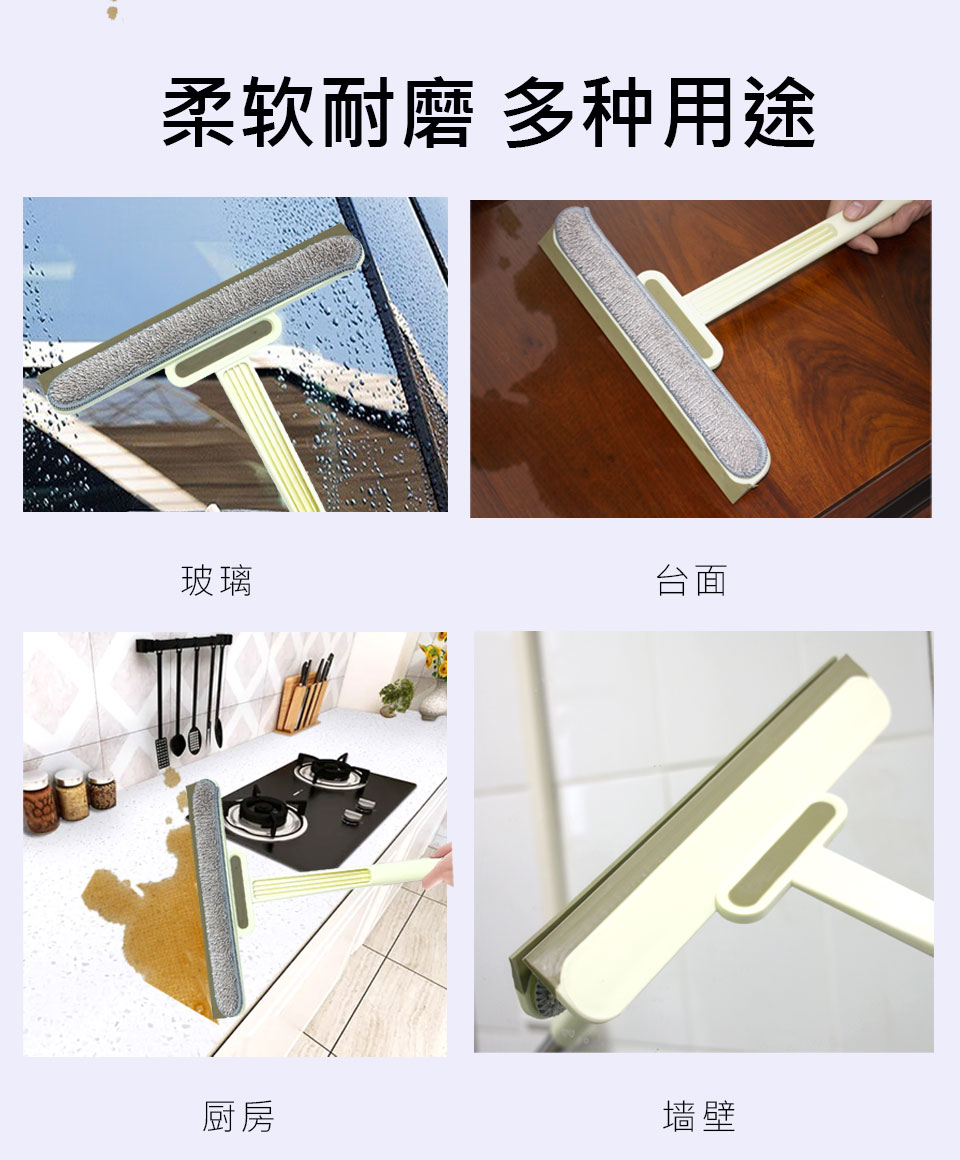 柔软耐磨 多种用途

玻璃

台面

厨房

墙壁