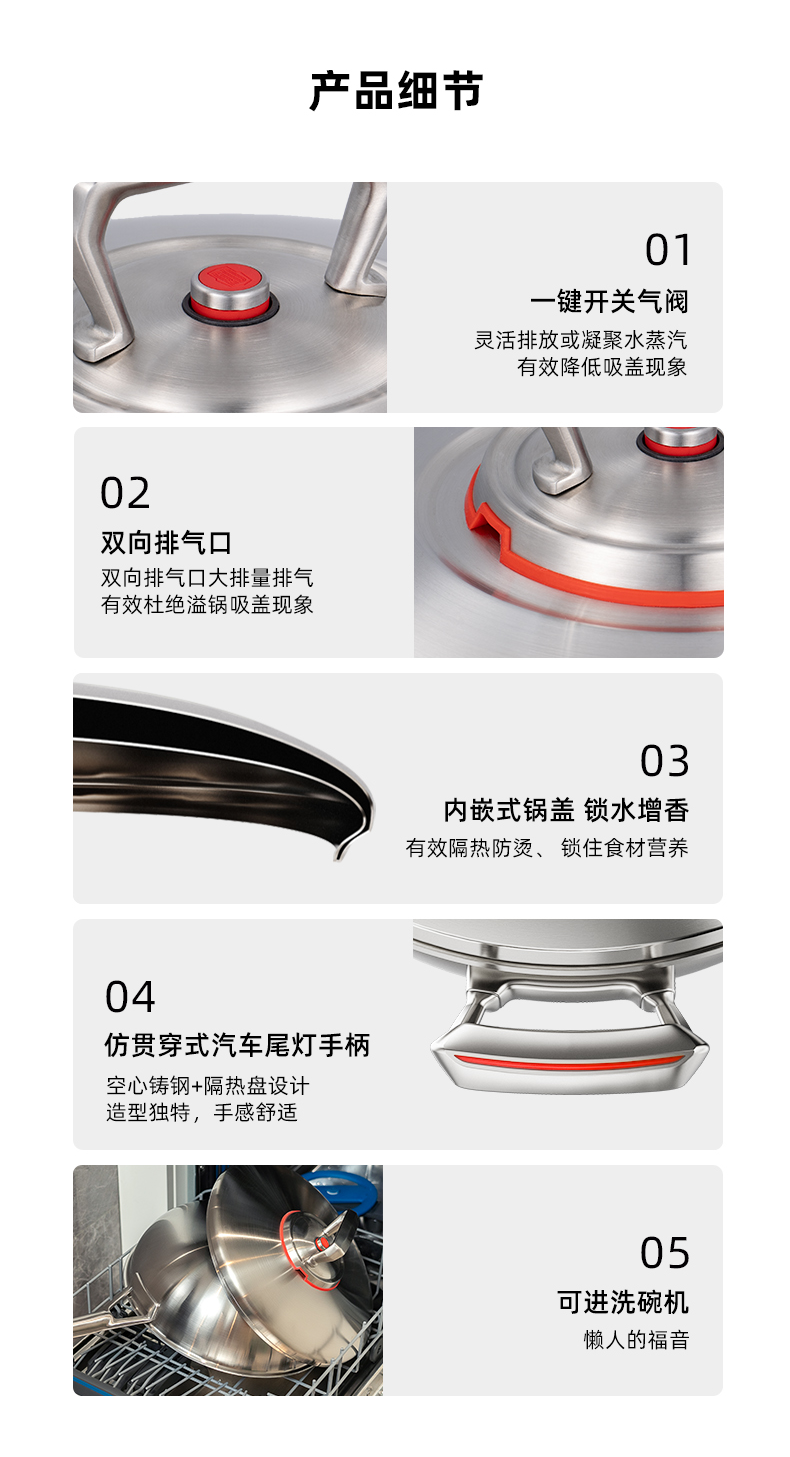 产品细节

01
一键开关气阀
灵活排放或凝聚水蒸汽
有效降低吸盖现象

02
双向排气口
双向排气口大排量排气
有效杜绝溢锅吸盖现象

03
内嵌式锅盖 锁水增香
有效隔热防烫、锁住食材营养

04
仿贯穿式汽车尾灯手柄
空心铸钢+隔热盘设计
造型独特，手感舒适

05
可进洗碗机
懒人的福音