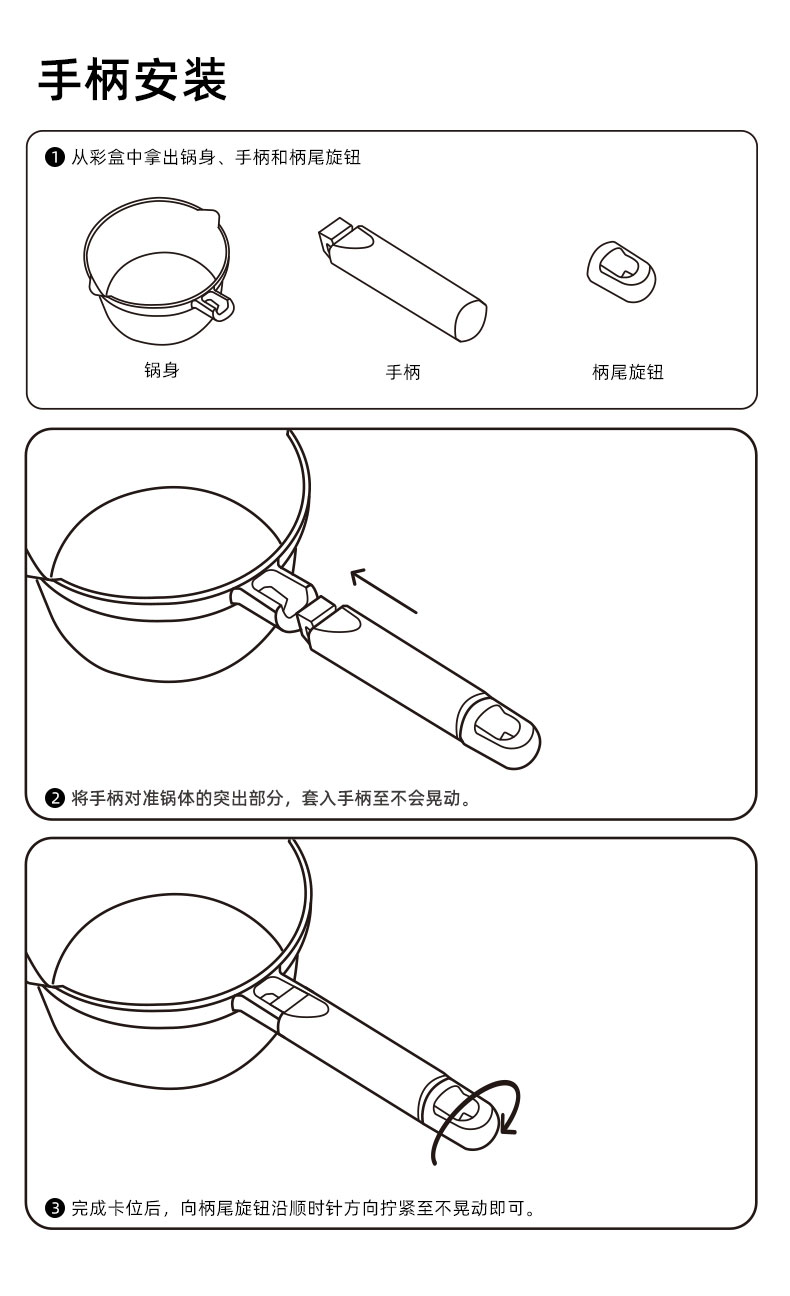 手柄安装

❶ 从彩盒中拿出锅身、手柄和柄尾旋钮

锅身

手柄

柄尾旋钮

❷ 将手柄对准锅体的突出部分，套入手柄至不会晃动。

❸ 完成卡位后，向柄尾旋钮沿顺时针方向拧紧至不晃动即可。