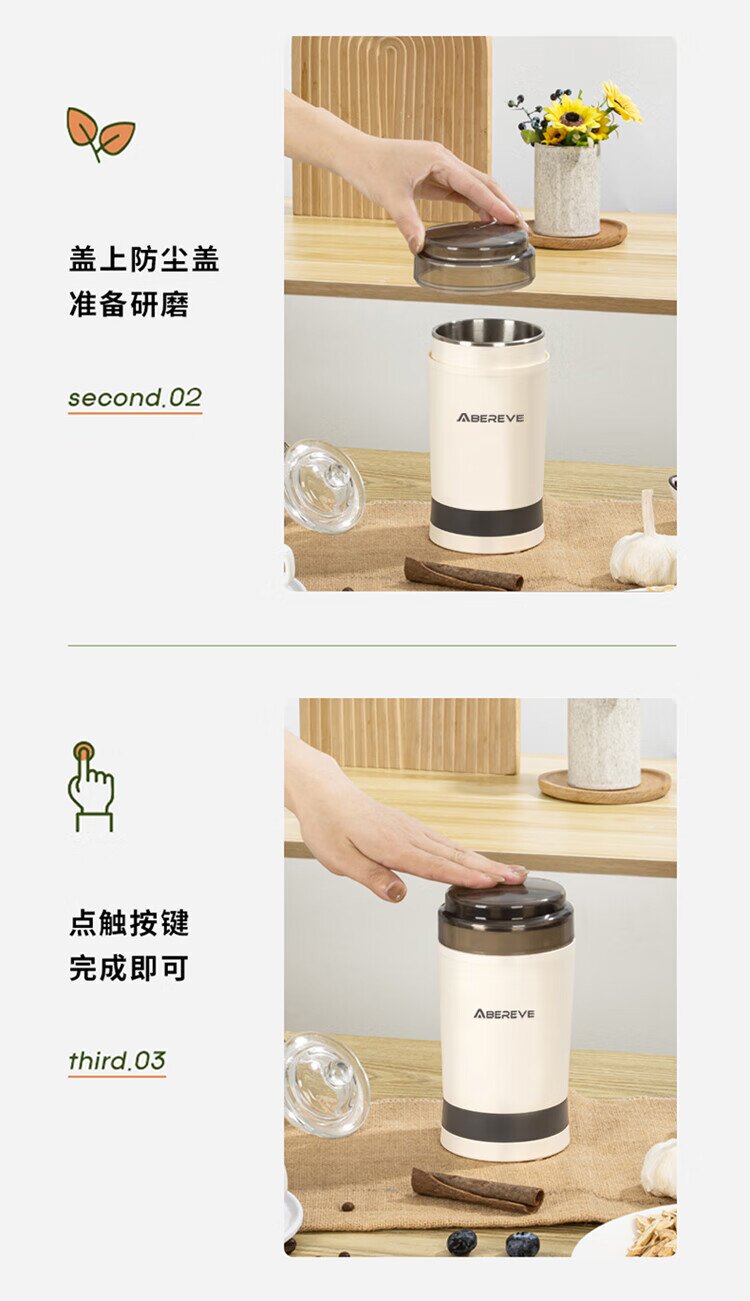 盖上防尘盖
准备研磨

second.02

ABEREVE

点触按键
完成即可

third.03

ABEREVE