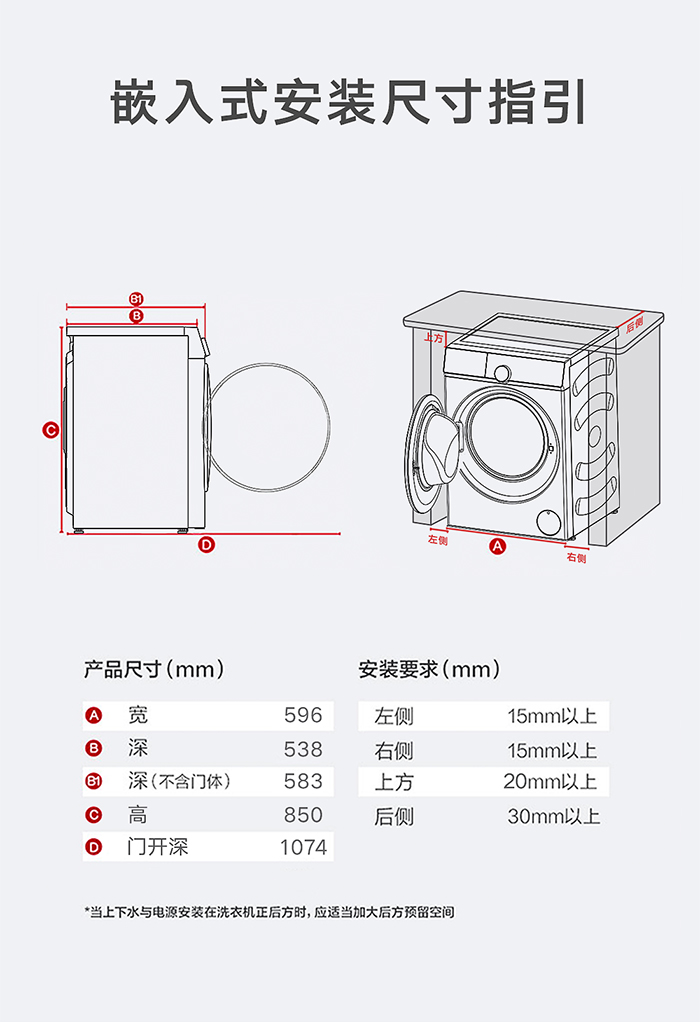 嵌入式安装尺寸指引

B1
B
C
D

上方
后侧
左侧
A
右侧

产品尺寸（mm）

| | | |
|---|---|---|
| A | 宽 | 596 |
| B | 深 | 538 |
| B1 | 深（不含门体） | 583 |
| C | 高 | 850 |
| D | 门开深 | 1074 |

安装要求（mm）

| | |
|---|---|
| 左侧 | 15mm以上 |
| 右侧 | 15mm以上 |
| 上方 | 20mm以上 |
| 后侧 | 30mm以上 |

*当上下水与电源安装在洗衣机正后方时，应适当加大后方预留空间