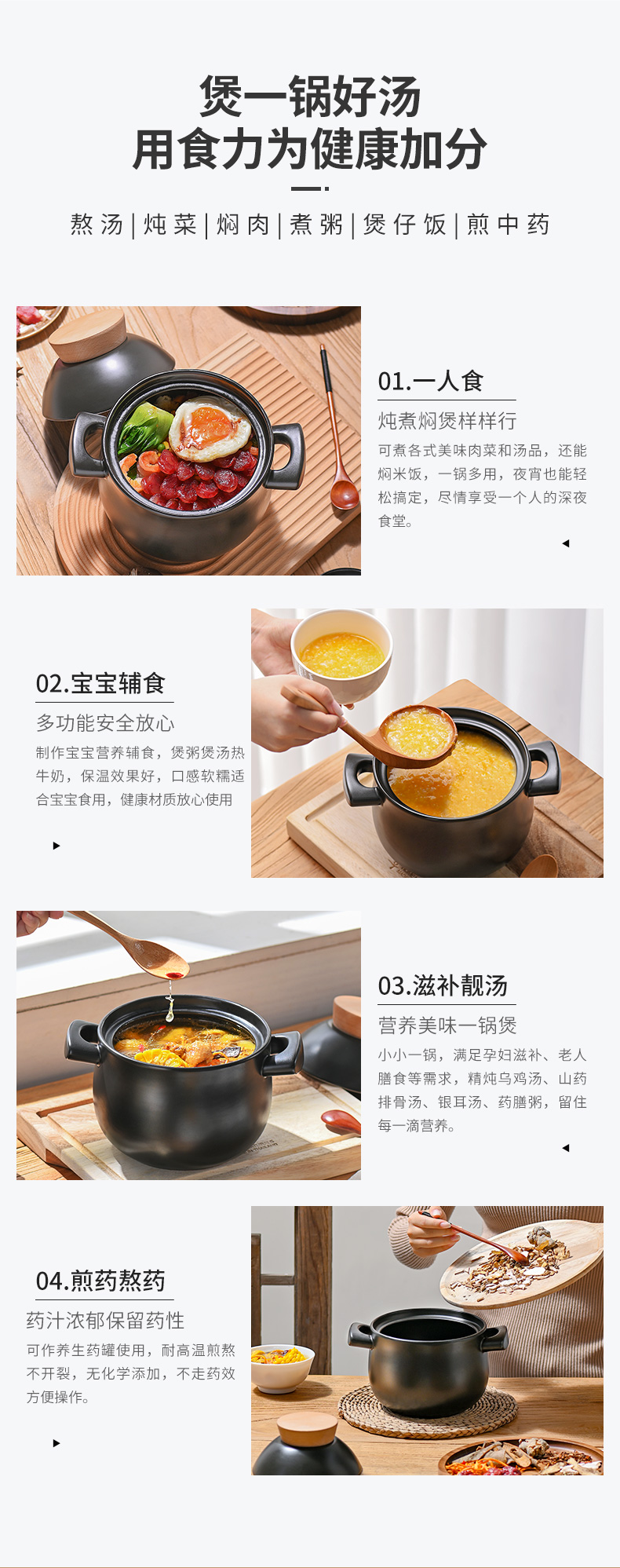 煲一锅好汤
用食力为健康加分

熬汤 | 炖菜 | 焖肉 | 煮粥 | 煲仔饭 | 煎中药

01.一人食
炖煮焖煲样样行
可煮各式美味肉菜和汤品，还能焖米饭，一锅多用，夜宵也能轻松搞定，尽情享受一个人的深夜食堂。

02.宝宝辅食
多功能安全放心
制作宝宝营养辅食，煲粥煲汤热牛奶，保温效果好，口感软糯适合宝宝食用，健康材质放心使用

03.滋补靓汤
营养美味一锅煲
小小一锅，满足孕妇滋补、老人膳食等需求，精炖乌鸡汤、山药排骨汤、银耳汤、药膳粥，留住每一滴营养。

04.煎药熬药
药汁浓郁保留药性
可作养生药罐使用，耐高温煎熬不开裂，无化学添加，不走药效方便操作。