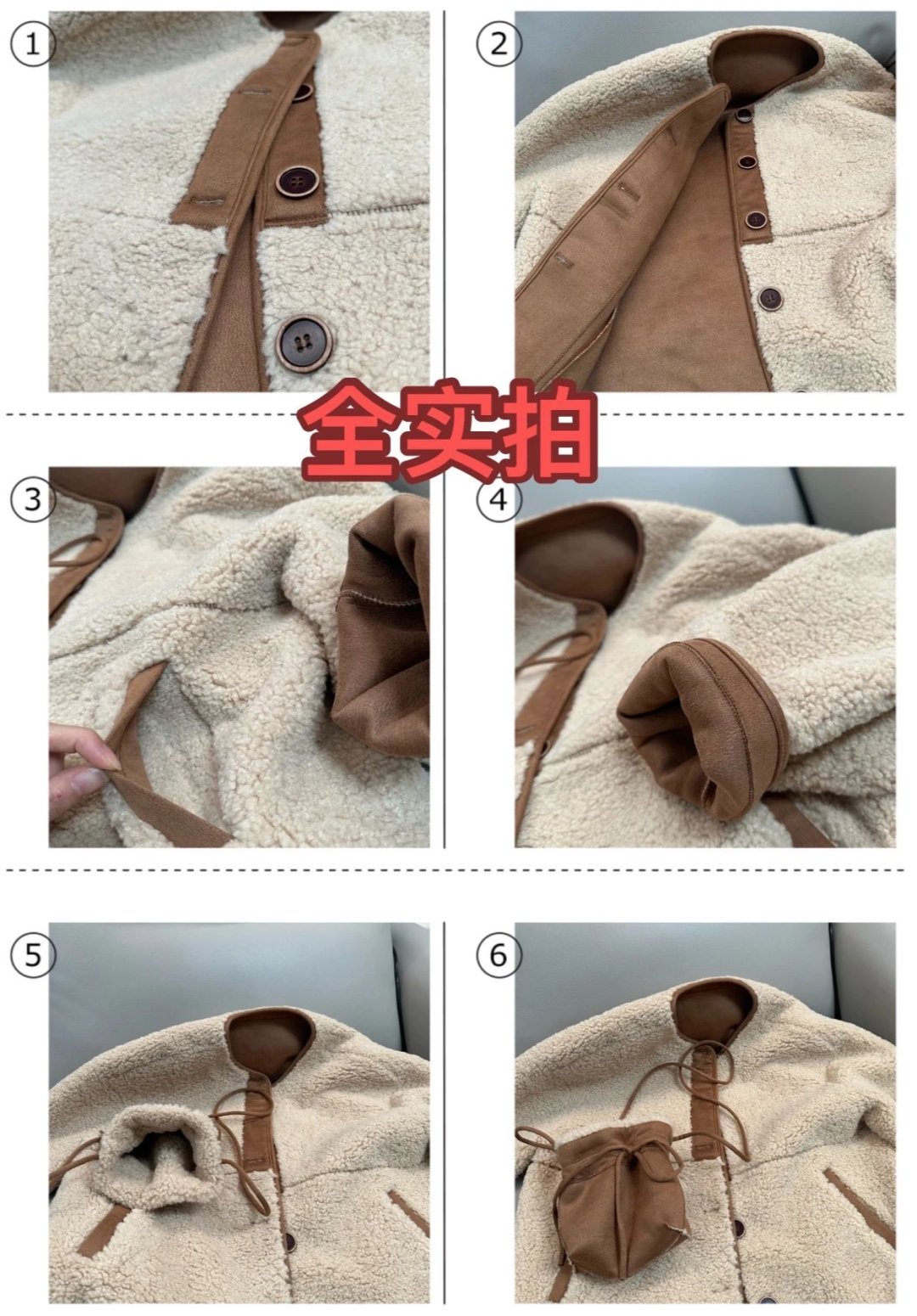 ①

②

全实拍

③

④

⑤

⑥