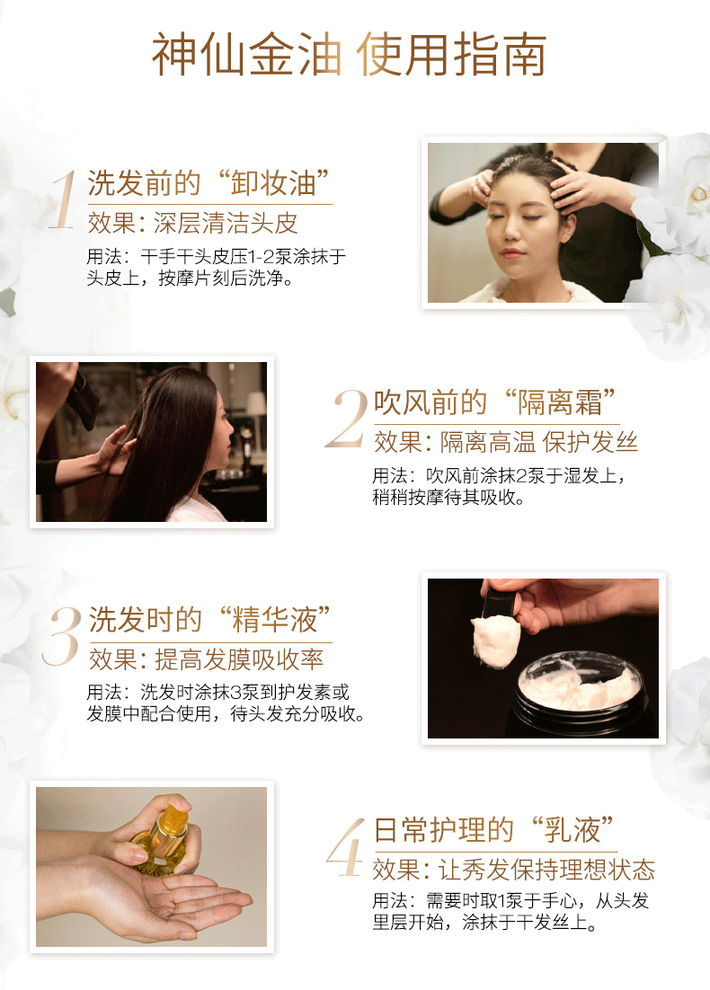 神仙金油 使用指南

1 洗发前的“卸妆油”
效果：深层清洁头皮
用法：干手干头皮压1-2泵涂抹于头皮上，按摩片刻后洗净。

2 吹风前的“隔离霜”
效果：隔离高温 保护发丝
用法：吹风前涂抹2泵于湿发上，稍稍按摩待其吸收。

3 洗发时的“精华液”
效果：提高发膜吸收率
用法：洗发时涂抹3泵到护发素或发膜中配合使用，待头发充分吸收。

4 日常护理的“乳液”
效果：让秀发保持理想状态
用法：需要时取1泵于手心，从头发里层开始，涂抹于干发丝上。