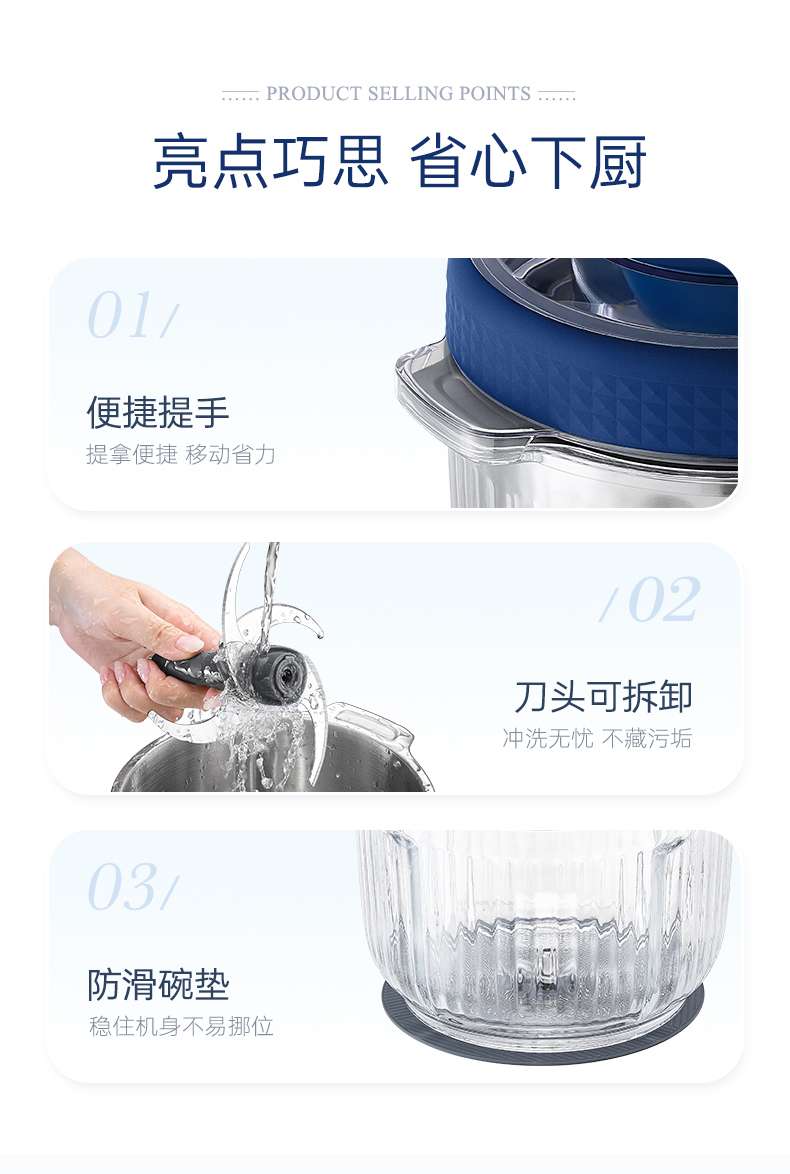 ...... PRODUCT SELLING POINTS ......

亮点巧思 省心下厨

01/

便捷提手

提拿便捷 移动省力

/02

刀头可拆卸

冲洗无忧 不藏污垢

03/

防滑碗垫

稳住机身不易挪位