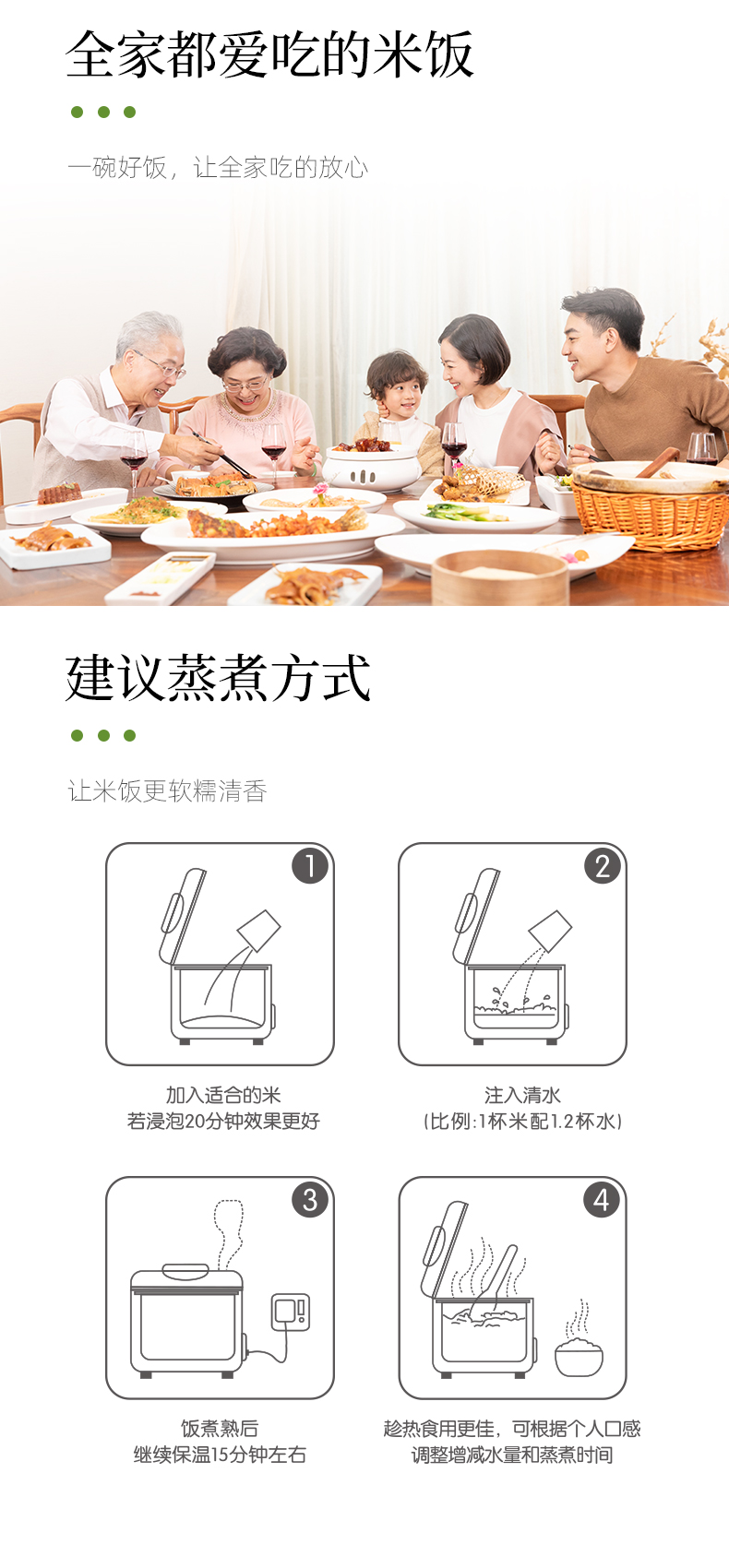 全家都爱吃的米饭

一碗好饭，让全家吃的放心

建议蒸煮方式

让米饭更软糯清香

1

加入适合的米
若浸泡20分钟效果更好

2

注入清水
（比例:1杯米配1.2杯水）

3

饭煮熟后
继续保温15分钟左右

4

趁热食用更佳，可根据个人口感
调整增减水量和蒸煮时间