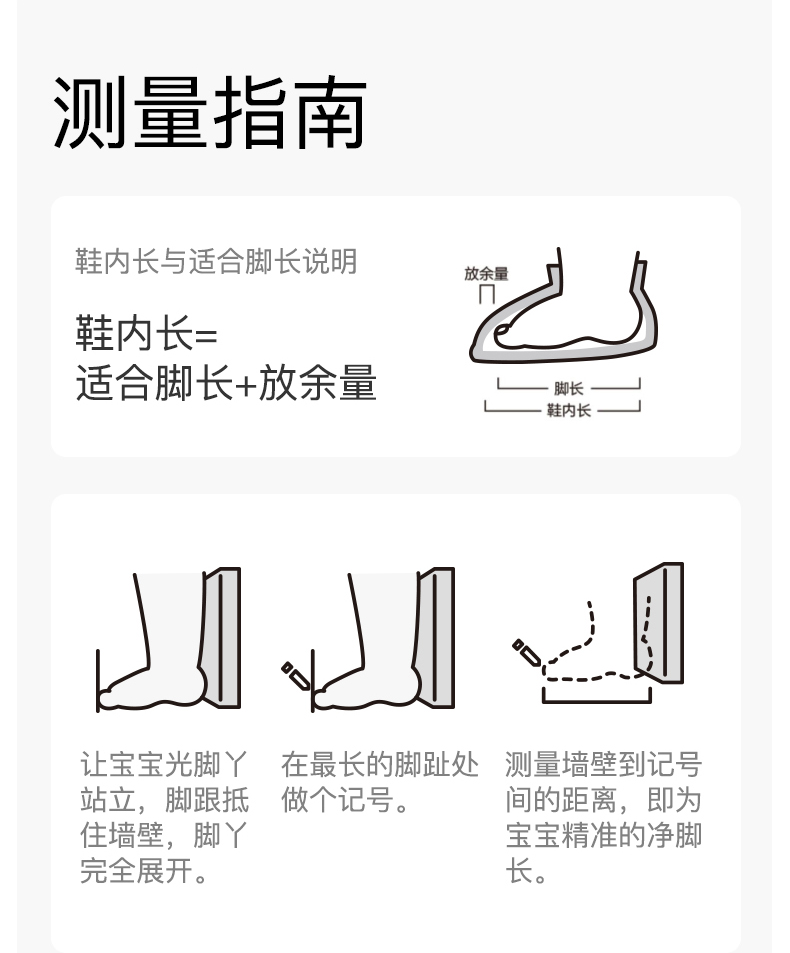 测量指南

鞋内长与适合脚长说明

鞋内长=
适合脚长+放余量

放余量

脚长

鞋内长

让宝宝光脚丫站立，脚跟抵住墙壁，脚丫完全展开。

在最长的脚趾处做个记号。

测量墙壁到记号间的距离，即为宝宝精准的净脚长。