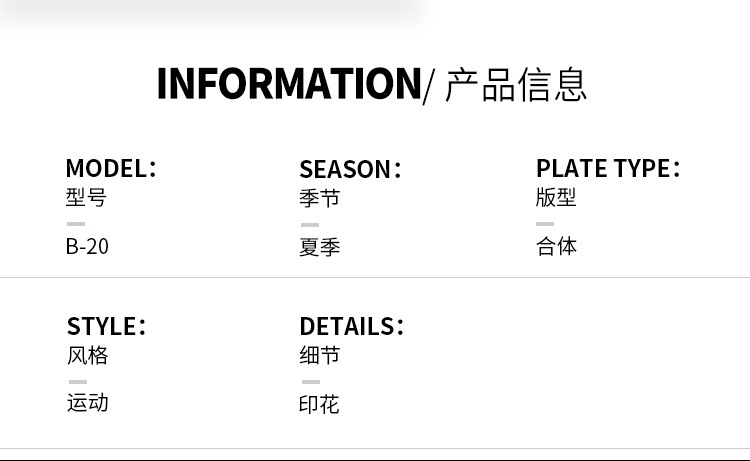 INFORMATION/ 产品信息

MODEL:
型号
B-20

SEASON:
季节
夏季

PLATE TYPE:
版型
合体

STYLE:
风格
运动

DETAILS:
细节
印花