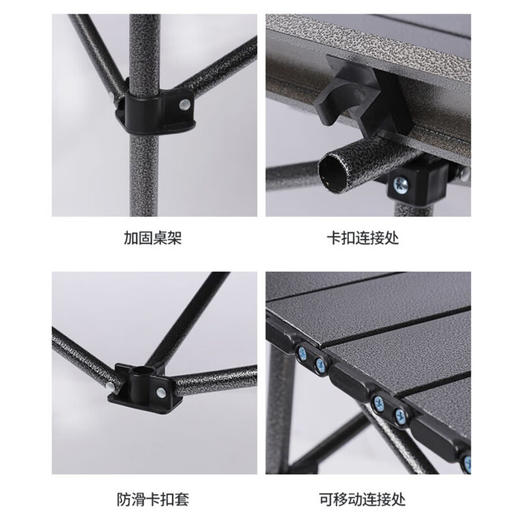 加固桌架

卡扣连接处

防滑卡扣套

可移动连接处