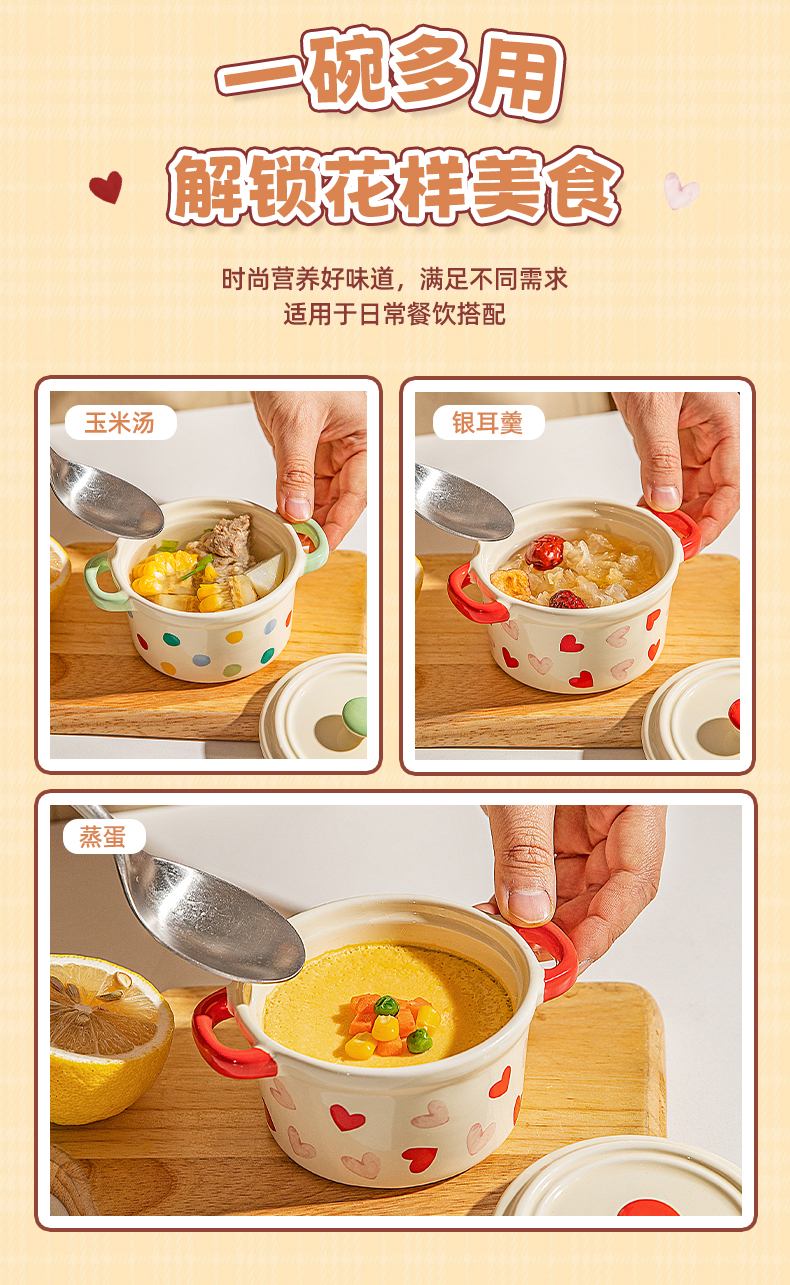 一碗多用
解锁花样美食

时尚营养好味道，满足不同需求
适用于日常餐饮搭配

玉米汤

银耳羹

蒸蛋